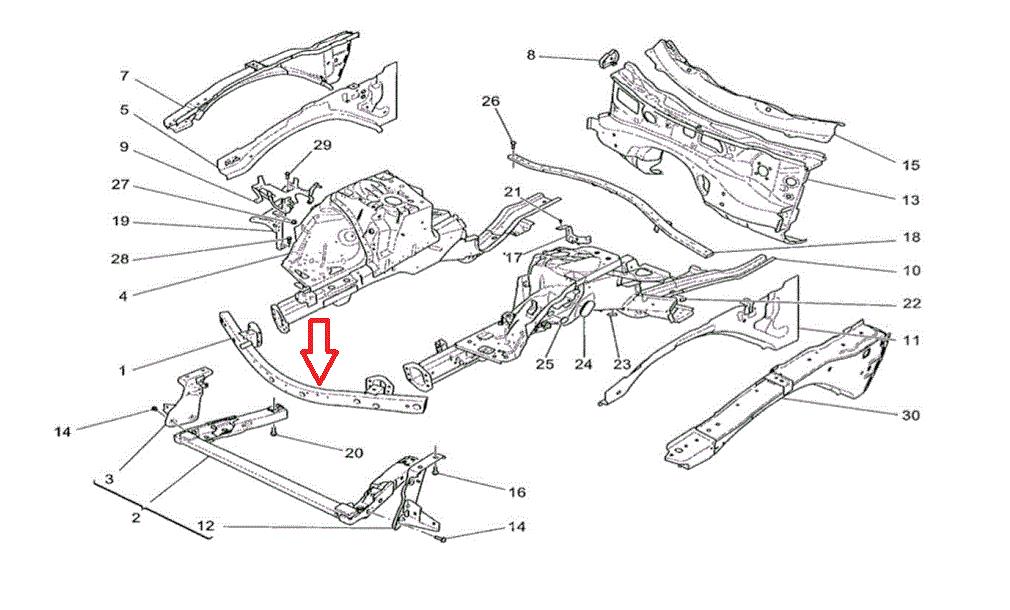 7
5
9
27
19
28
4
1
14
3
2
12
29
26
21
17
8
15
13
18
10
22
11
30
25
24
23
20
16
14