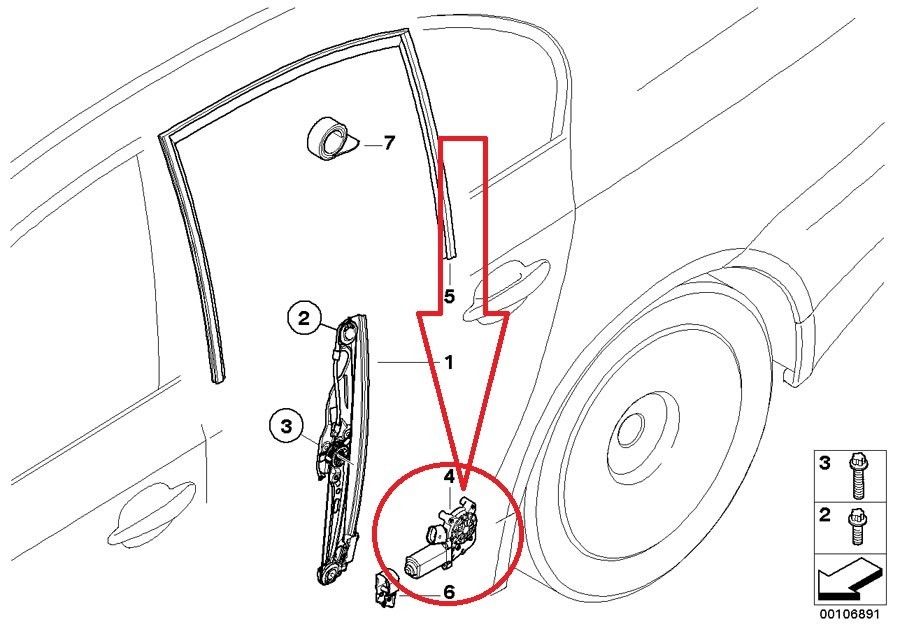 7
5
2
1
3
4
6
3
2
00106891