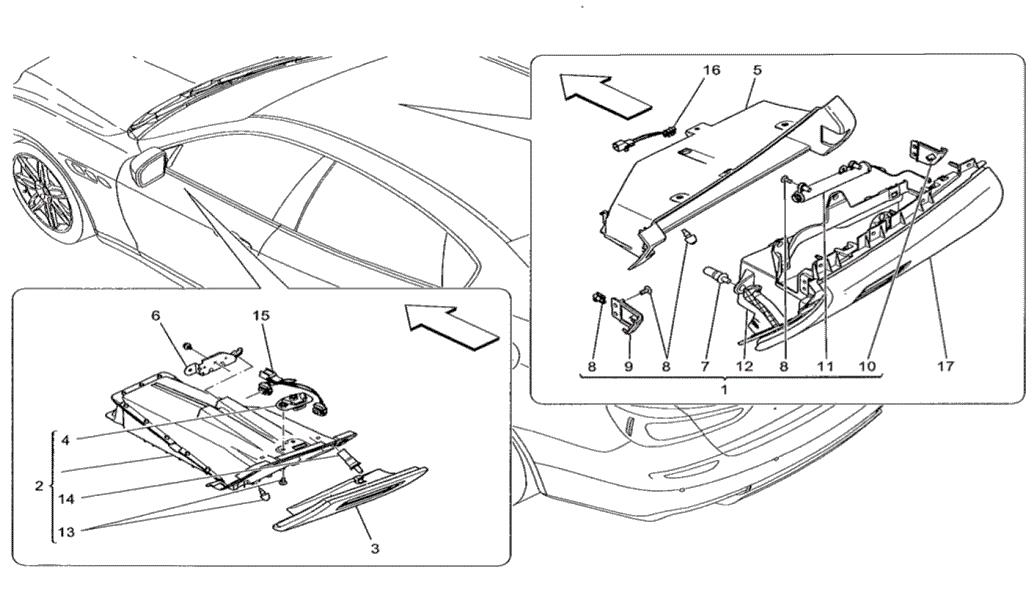 16
5
8
9
8
7
12
8
11
10
17
1
6
15
4
2
14
13
3