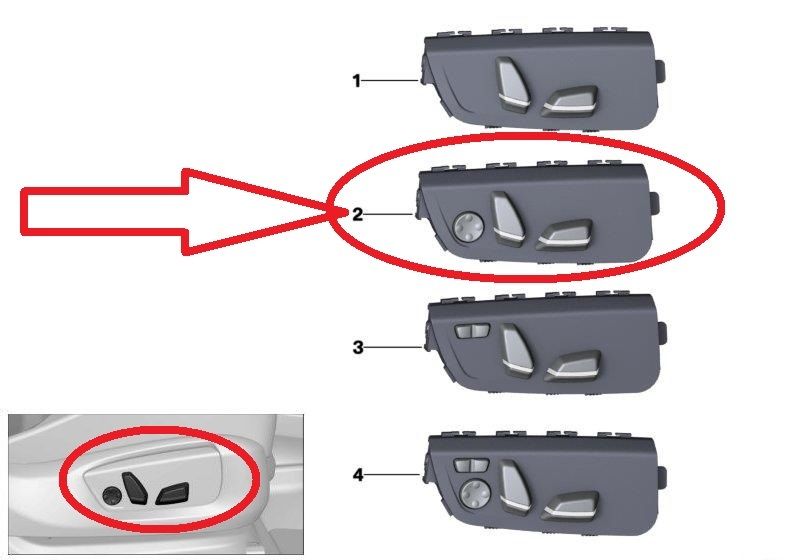 1
2
3
4