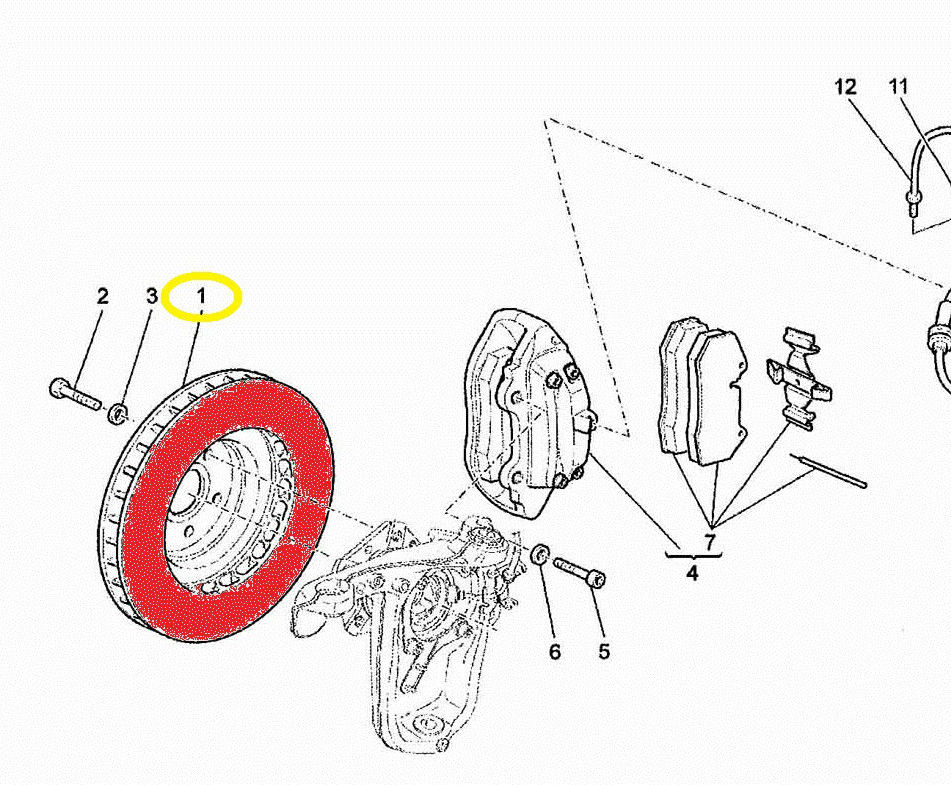 12
11
2
3
1
7
4
6
5