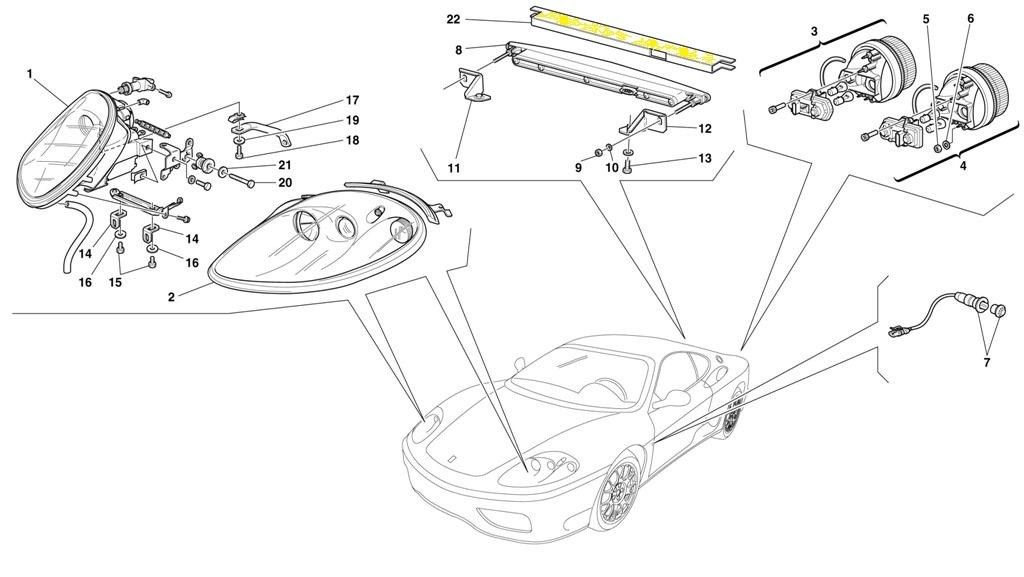 1
17
19
18
21
20
14
14
16
16
15
2
22
8
11
12
9
10
13
3
5
6
4
7