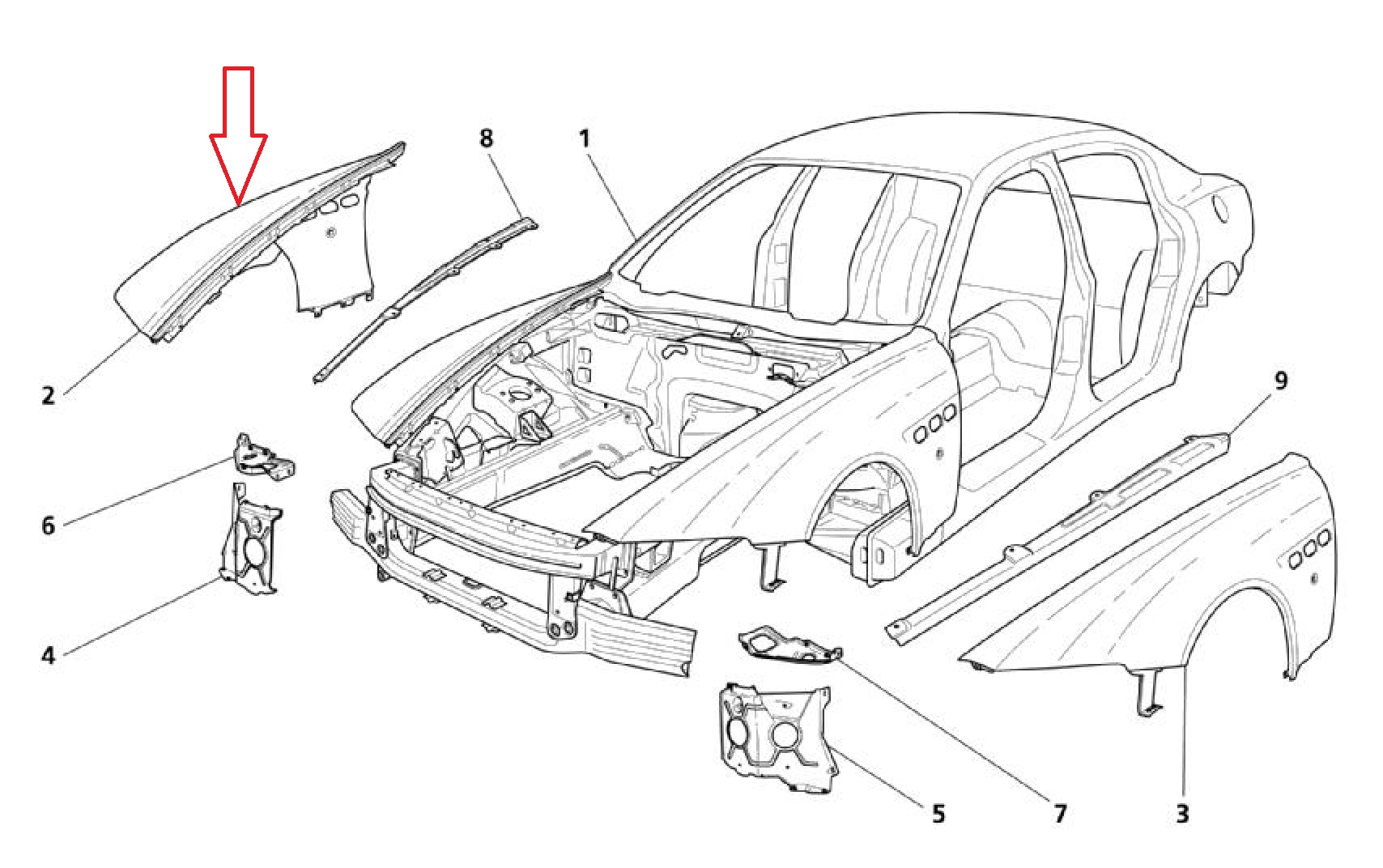 8
1
2
9
6
4
5
7
3