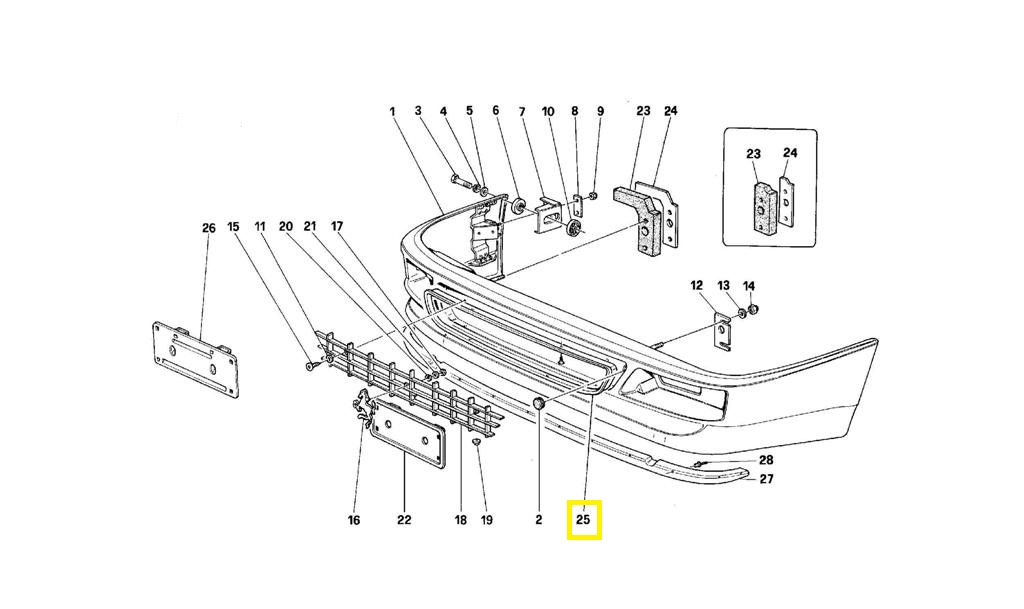 1
3
4
5
6
7
10
8
9
23
24
23
24
26
15
11
20
21
17
12
13
14
28
27
16
22
18
19
2
25