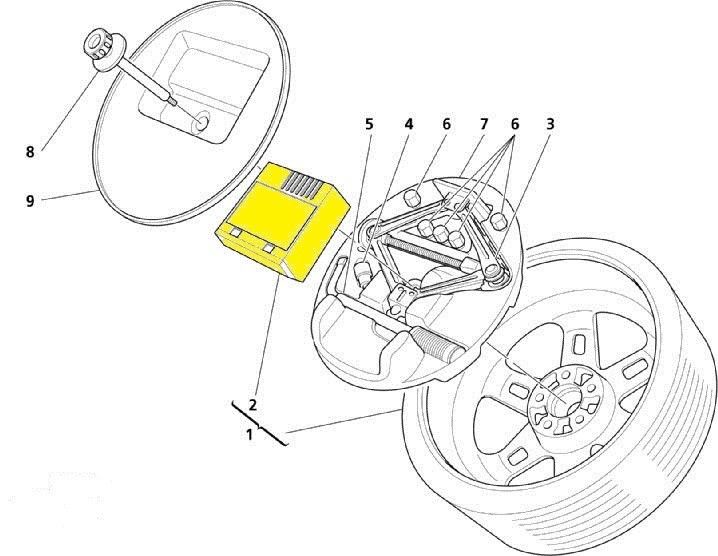 8
9
5
4
6
7
6
3
2
1