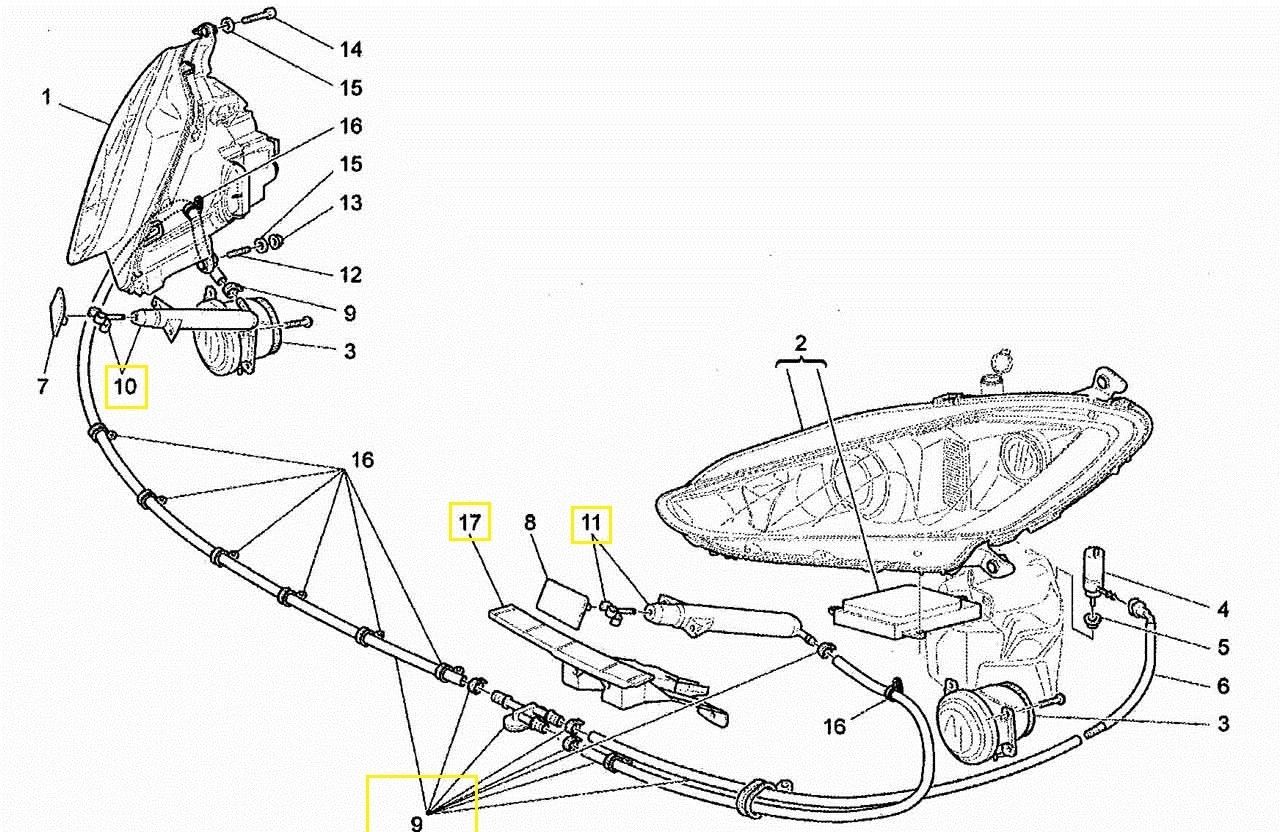 14
15
1
16
15
13
12
9
3
7
10
2
16
17
8
11
4
5
6
16
3
9