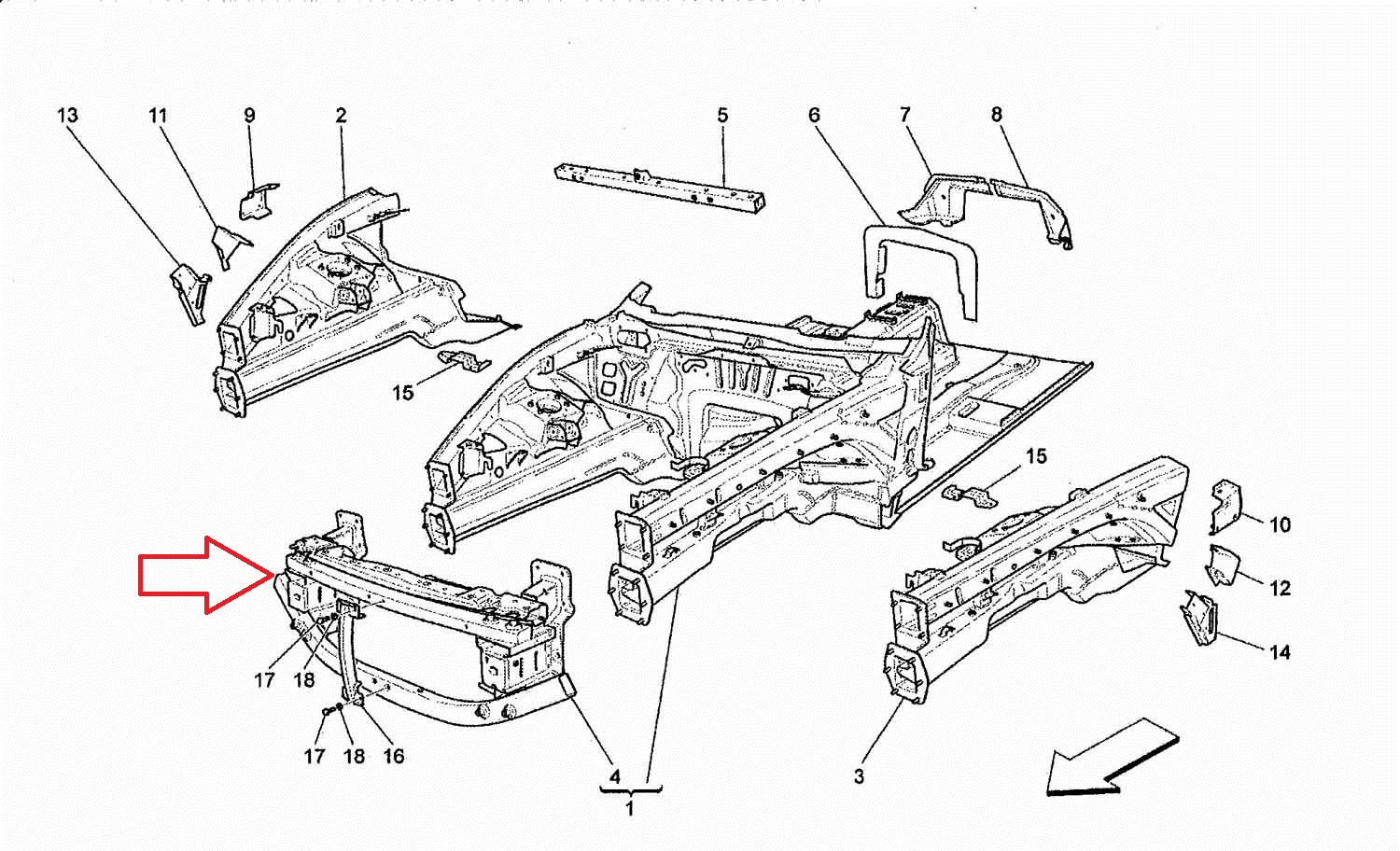 13 11 9 2 5 6 7 8

15

15

10

12

14

17 18

17 18 16

4

1

3