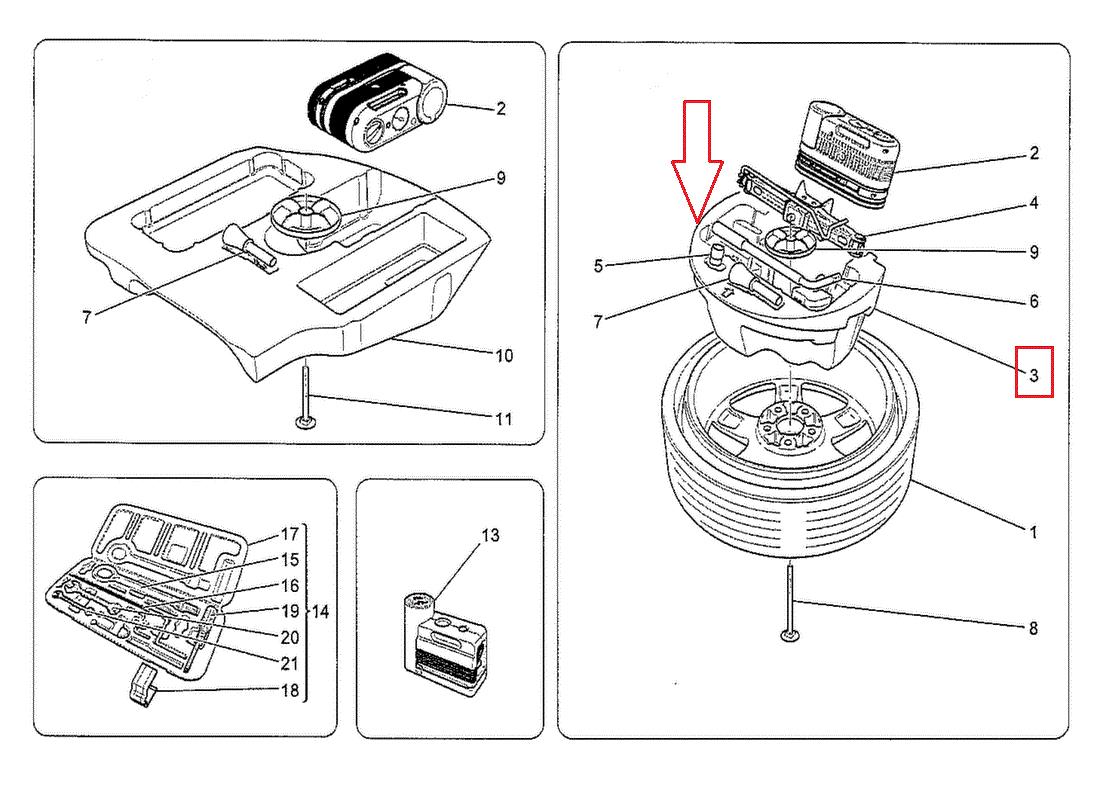 2
9
7
10
11
17
15
16
19
14
20
21
18
13
2
4
9
5
6
7
3
1
8