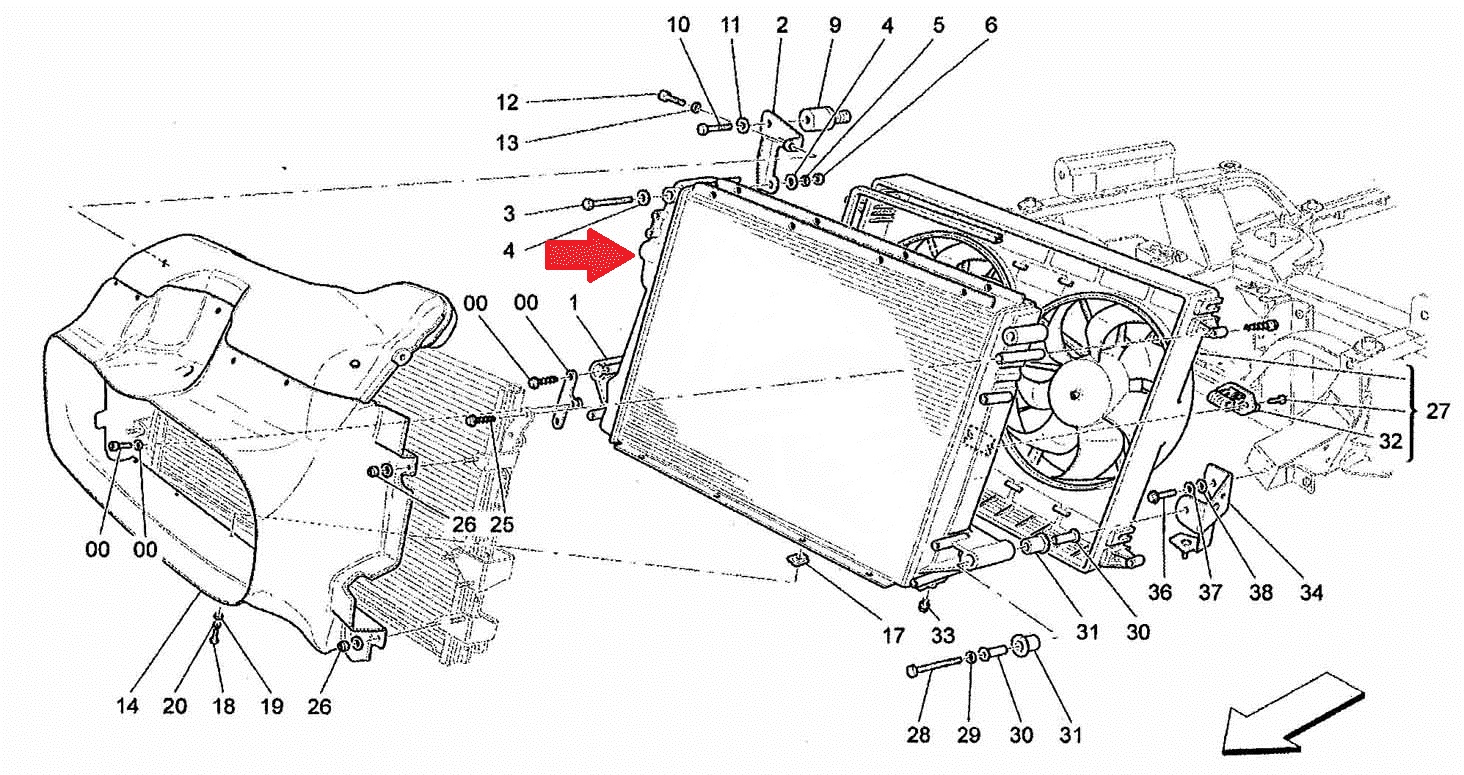 10 11 2 9 4 5 6
12
13
3
4
00 00 1
27
32
00 00
26 25
36 37 38 34
17 33 31 30
14 20 18 19 26
28 29 30 31