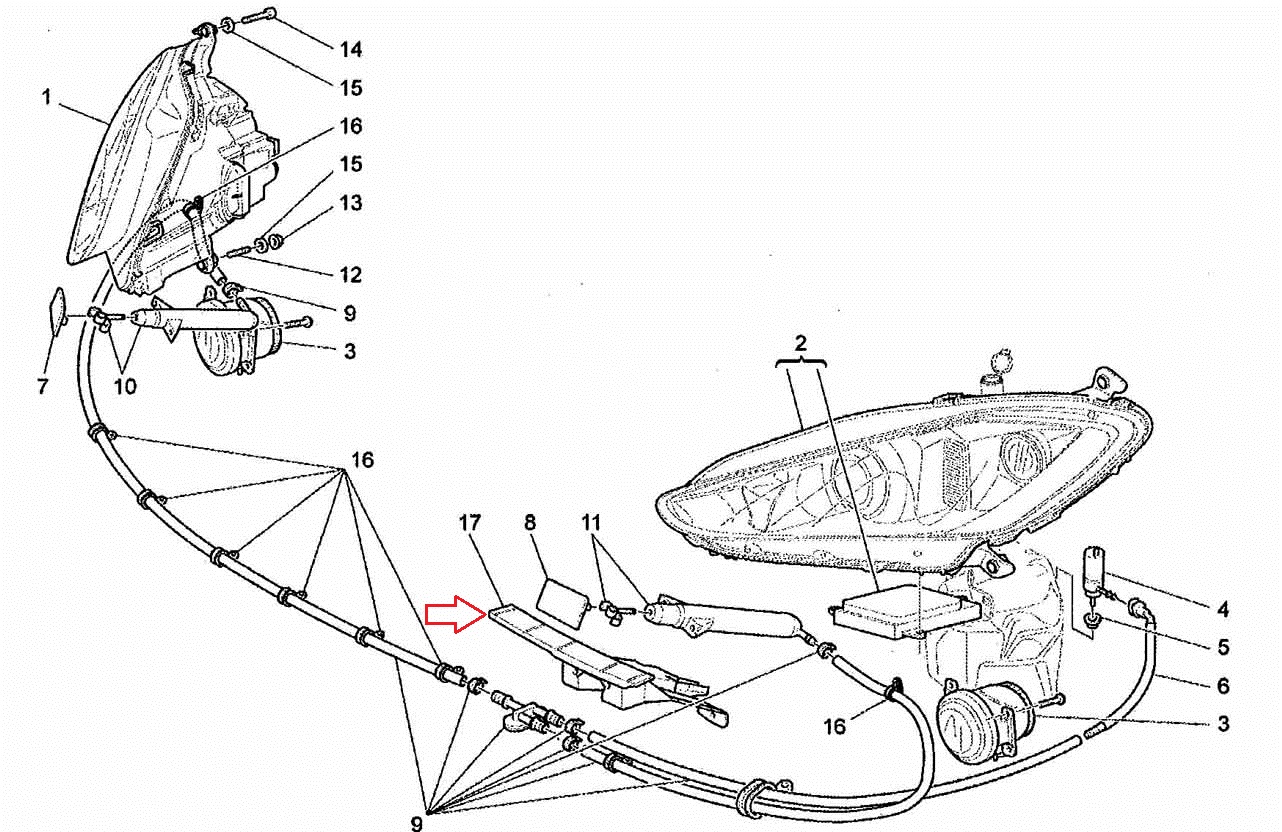 14
15
1
16
15
13
12
9
3
7
10
2
16
17
8
11
4
5
6
16
3
9