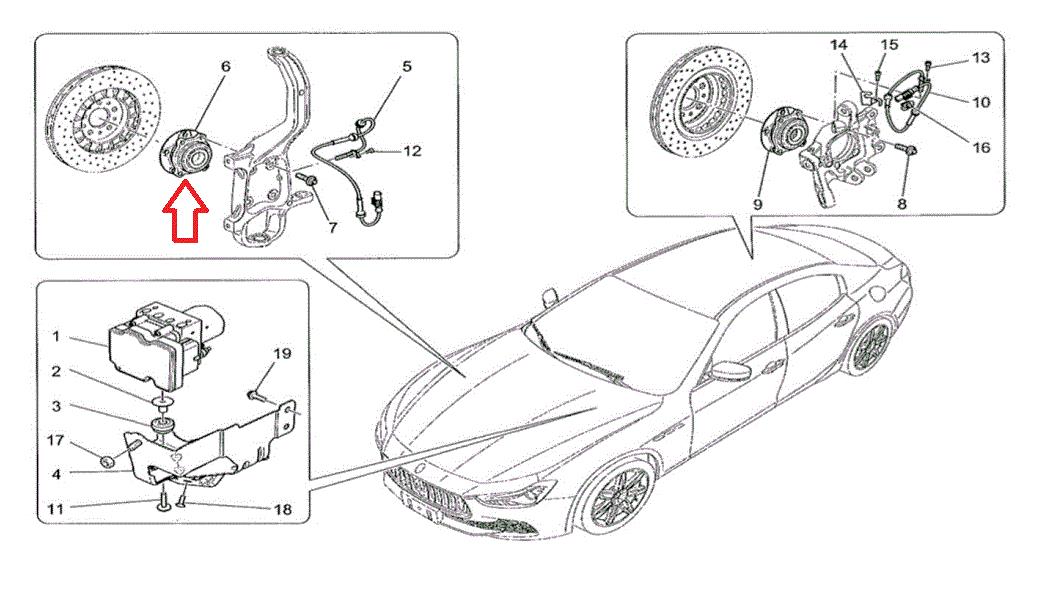 6
5
12
7

14
15
13
10
16
9
8

1
2
3
17
4
11
18
19