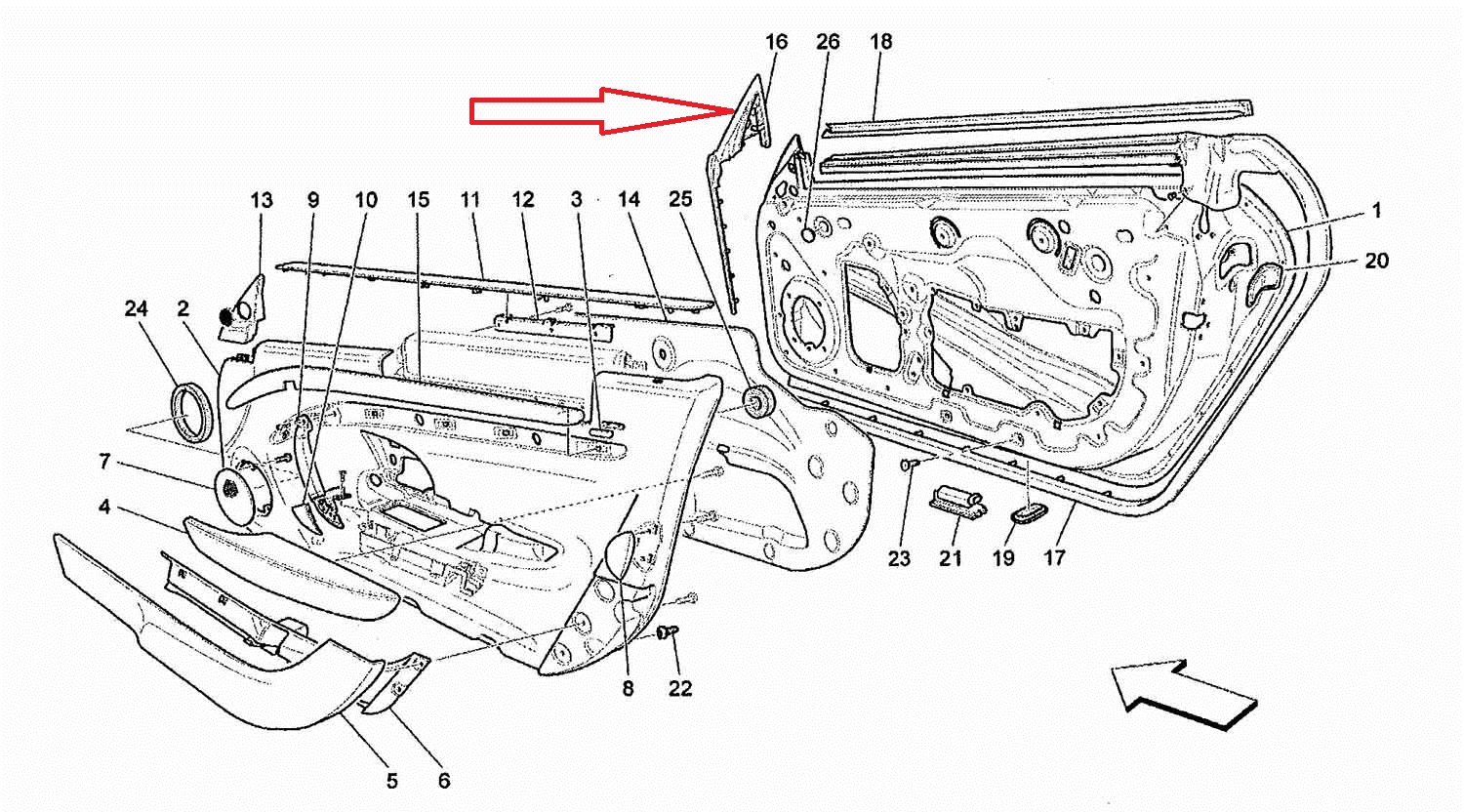 16
26
18
13
9
10
15
11
12
3
14
25
1
20
24
2
7
4
23
21
19
17
8
22
5
6