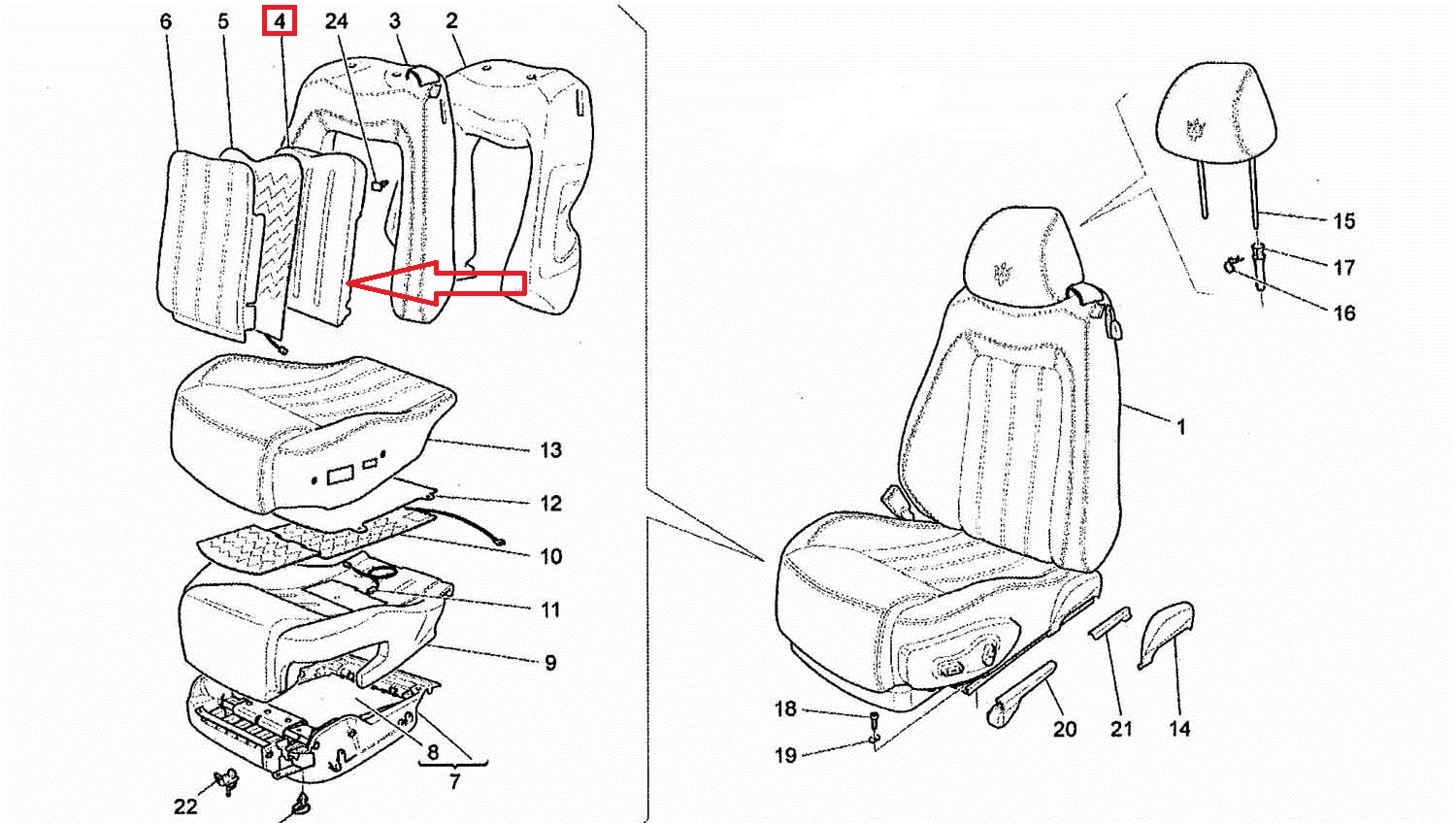 6 5 4 24 3 2

13

12

10

11

9

8

7

22

15

17

16

1

18

19

20 21 14