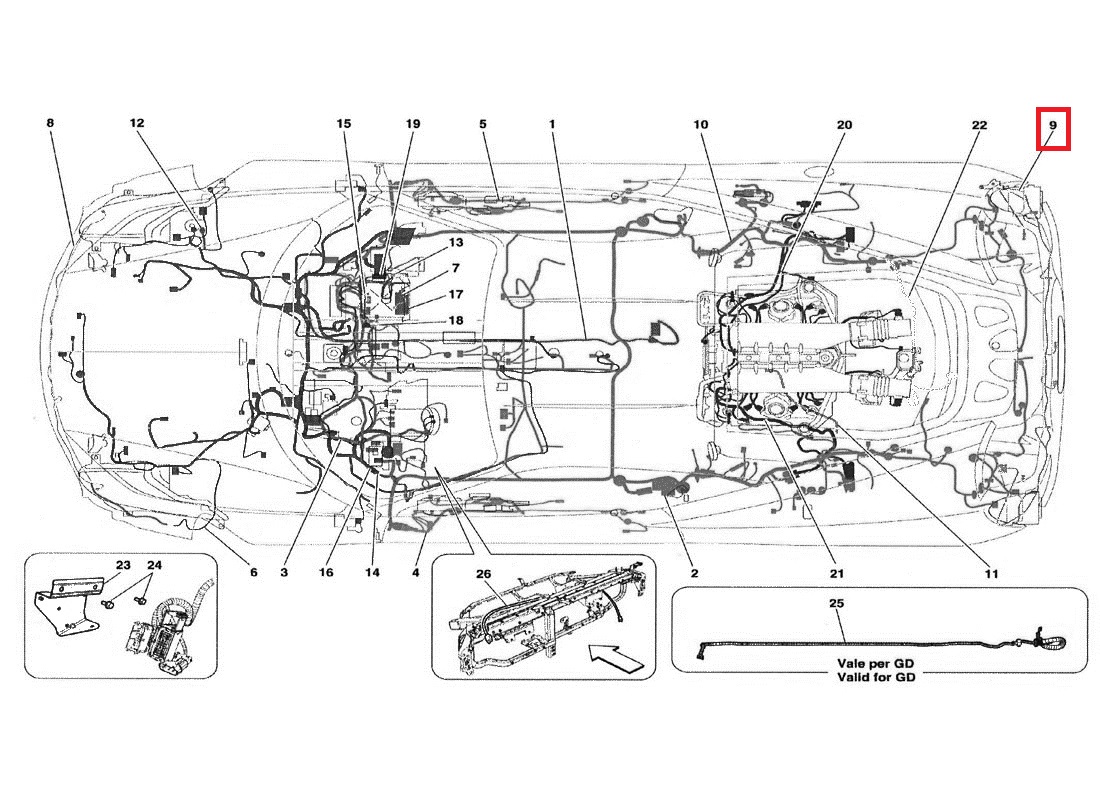 8
12
15
19
5
1
10
20
22
9
13
7
17
18
6
3
16
14
4
2
21
11
23
24
26
25
Vale per GD
Valid for GD