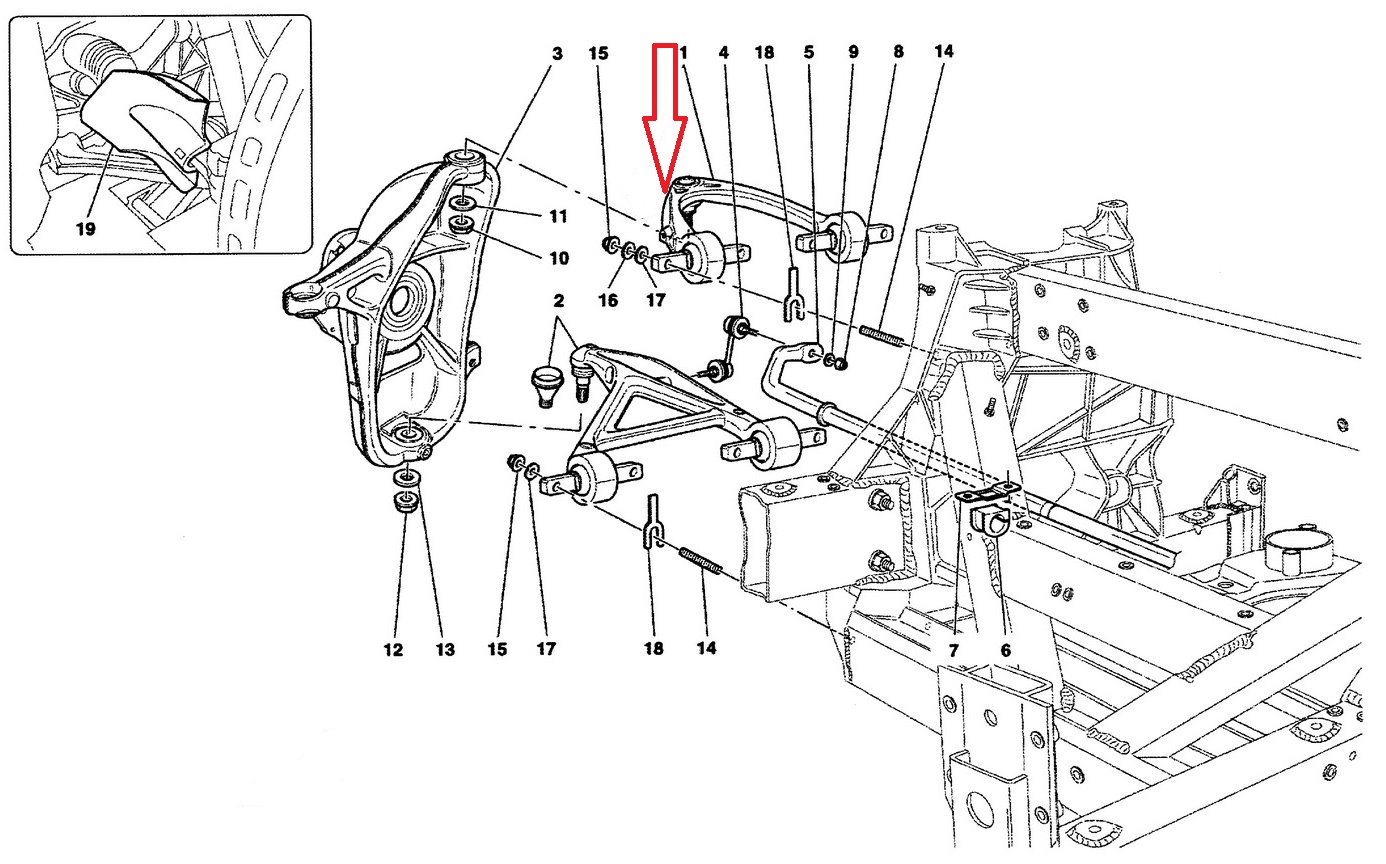 19

3
15
1
4
18
5
9
8
14

11
10
16
17
2

12
13
15
17
18
14
7
6