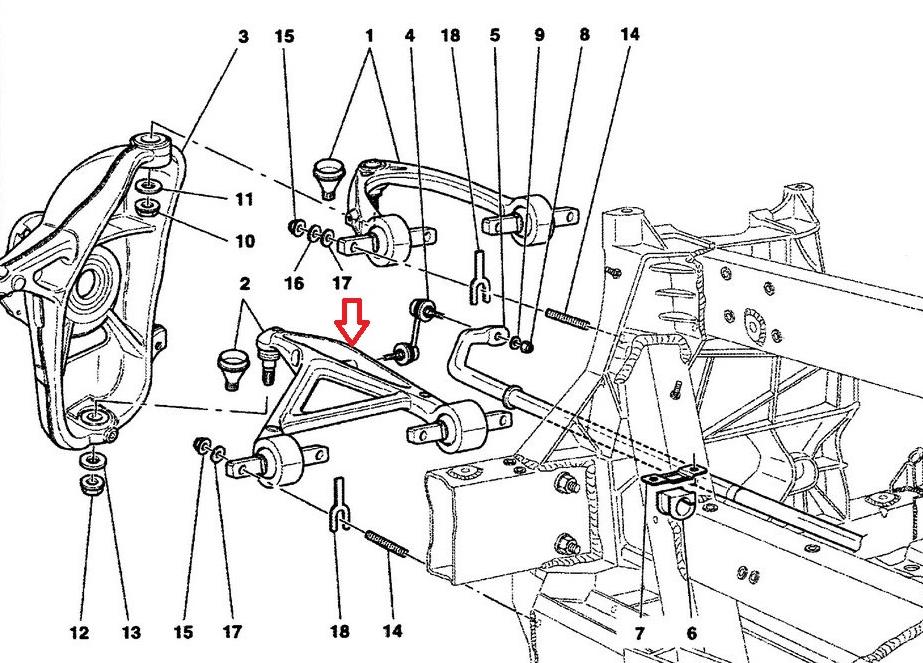 3
15
1
4
18
5
9
8
14
11
10
16
17
2
12
13
15
17
18
14
7
6