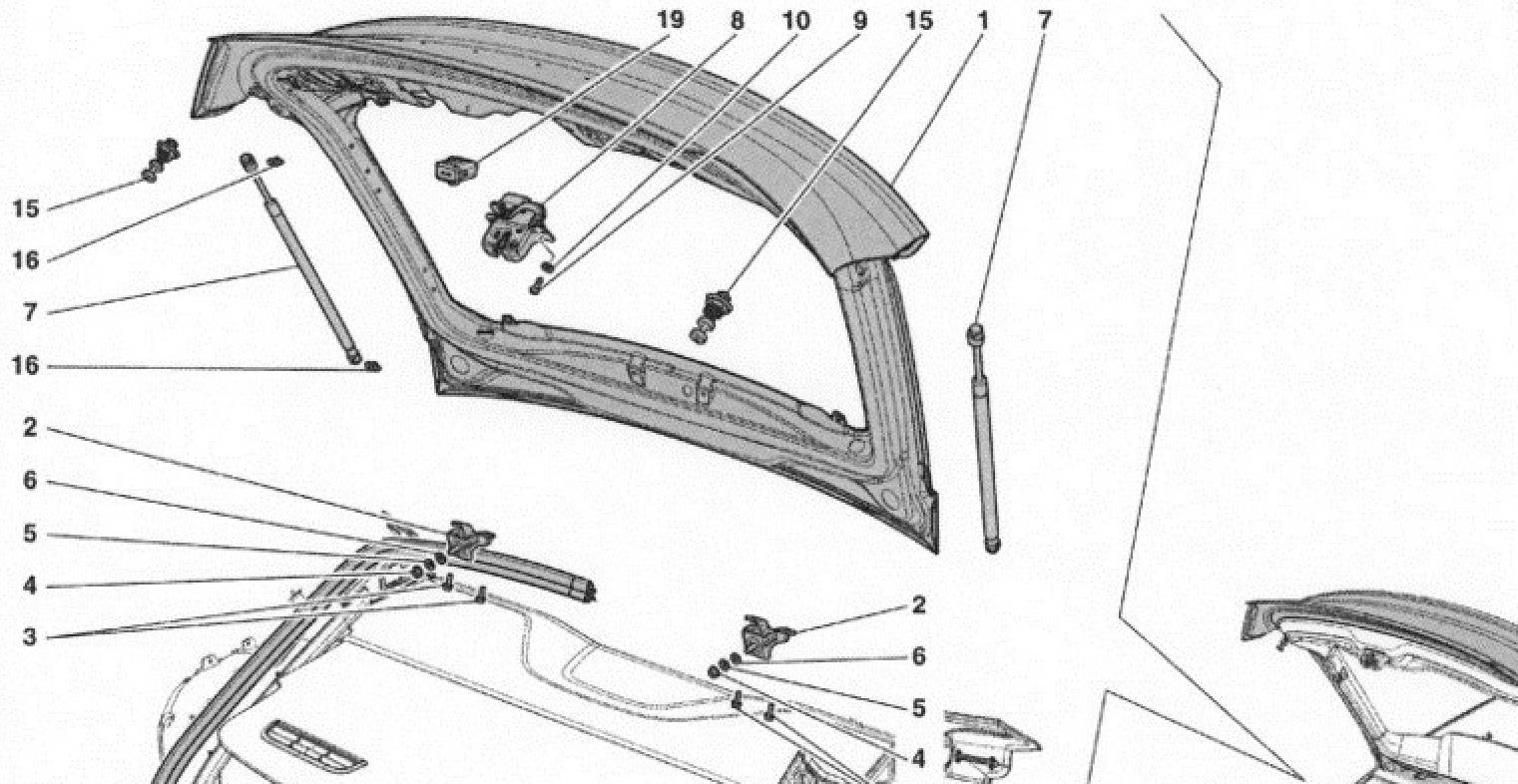 19 8 10 9 15 1 7

15
16
7
16

2
6
5
4
3

2
6
5
4