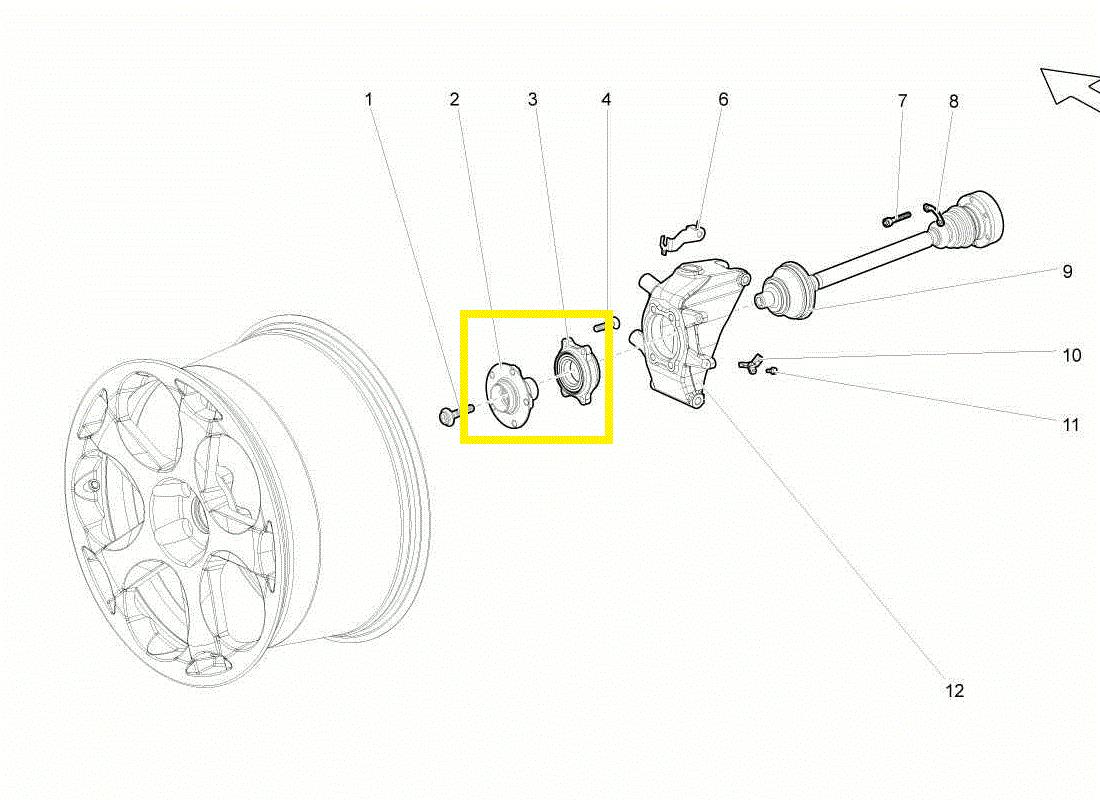 1
2
3
4
6
7
8
9
10
11
12