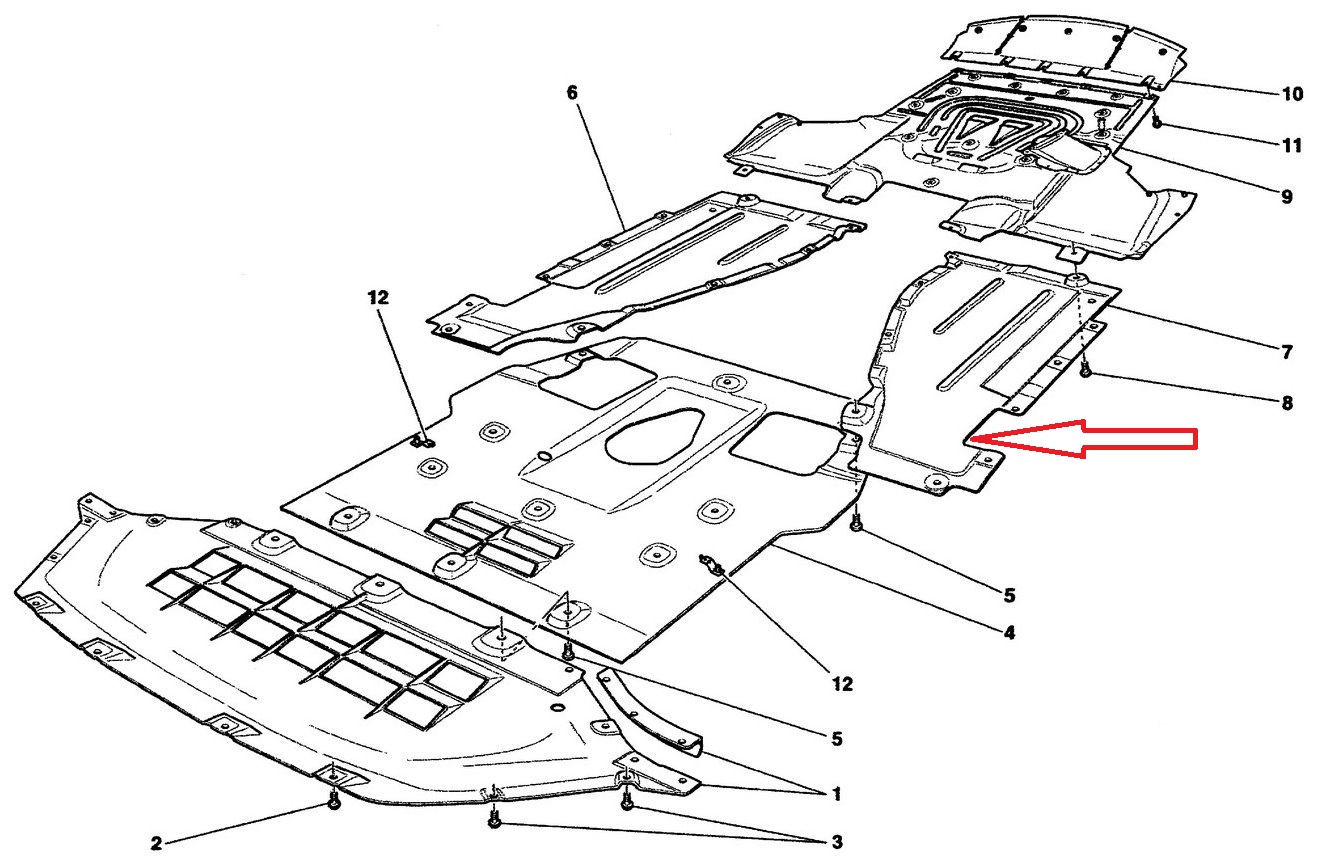 6
10
11
9
12
7
8
5
4
12
5
1
2
3