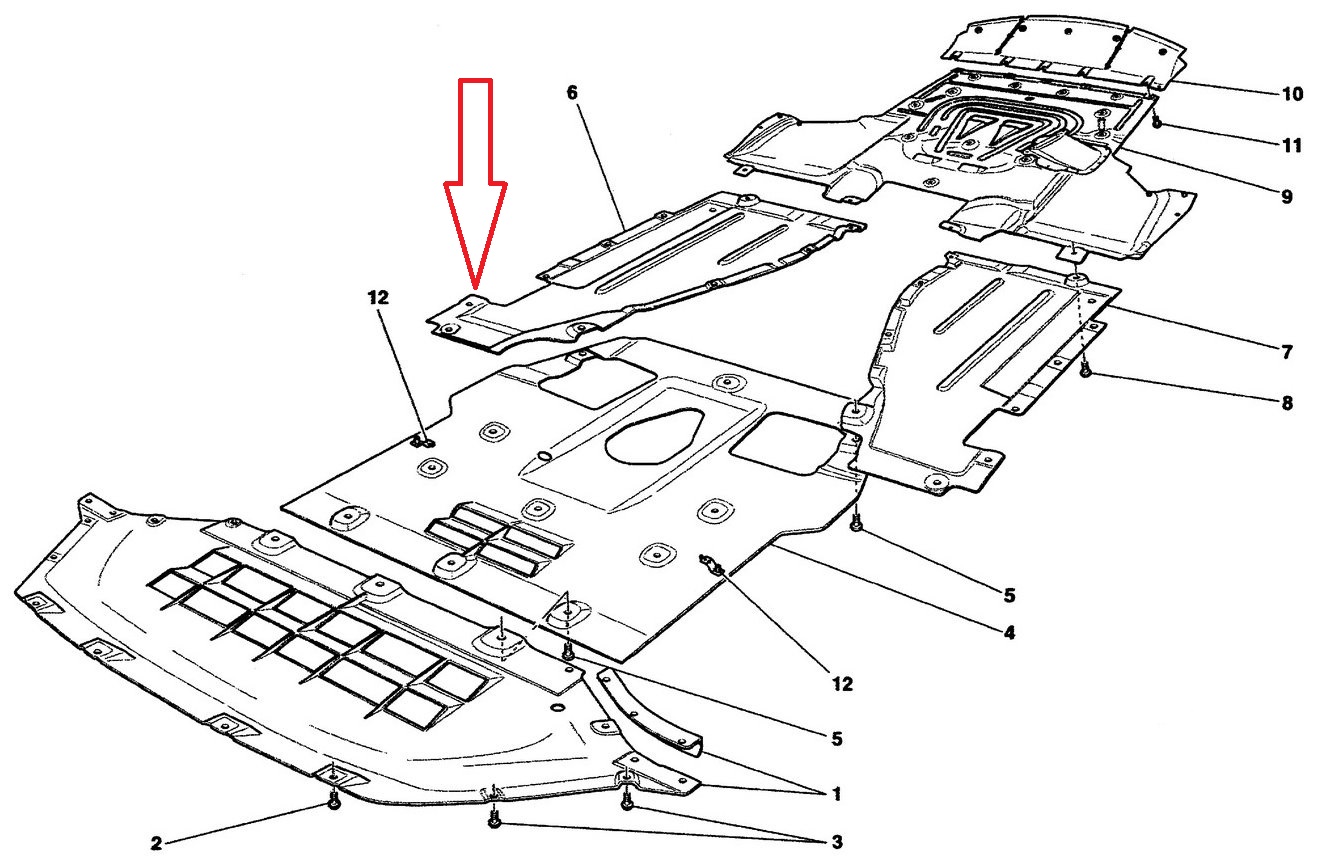 6
10
11
9
12
7
8
5
4
12
5
1
2
3