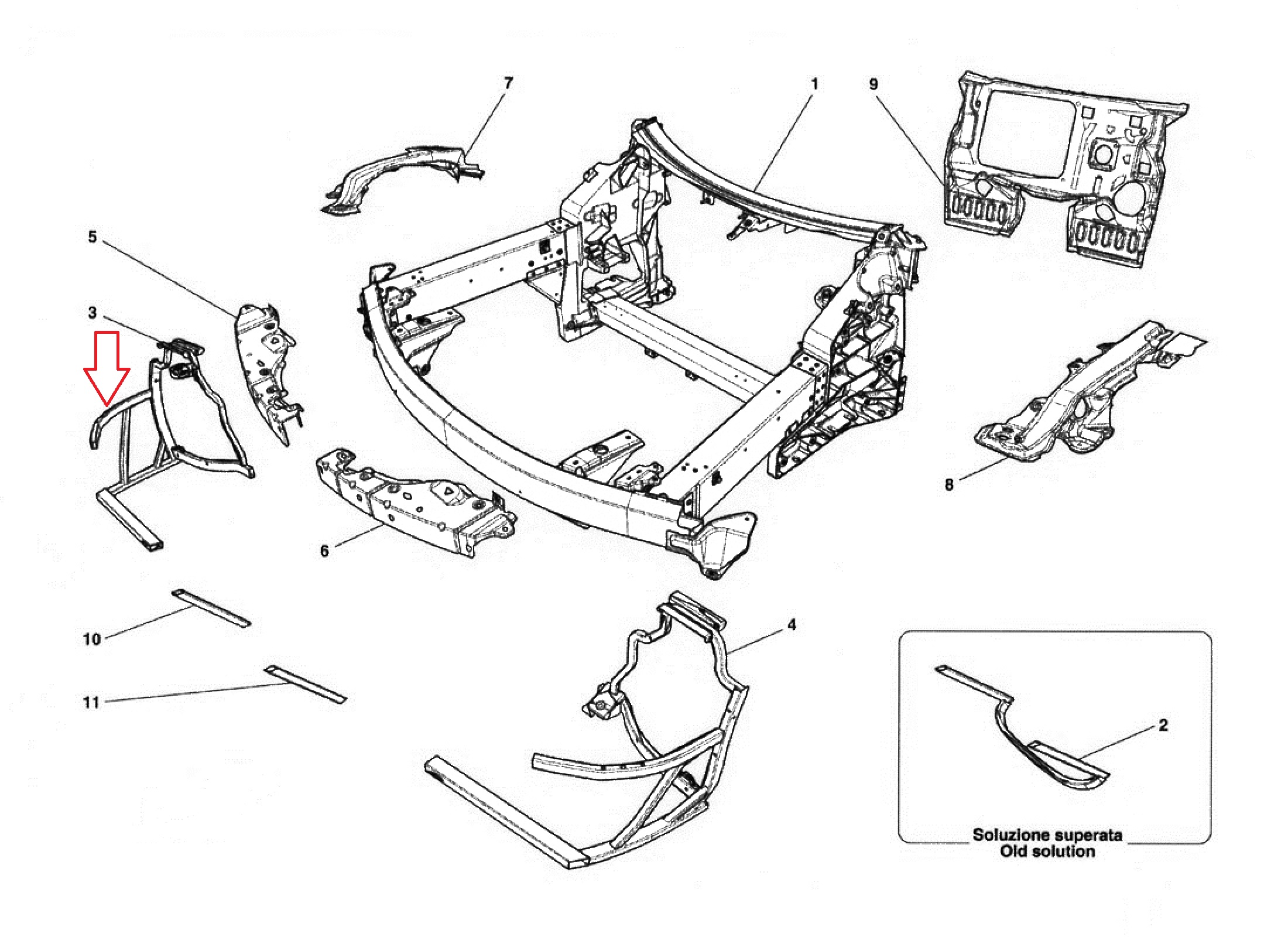 7
1
9
5
3
8
6
10
4
11
2
Soluzione superata
Old solution