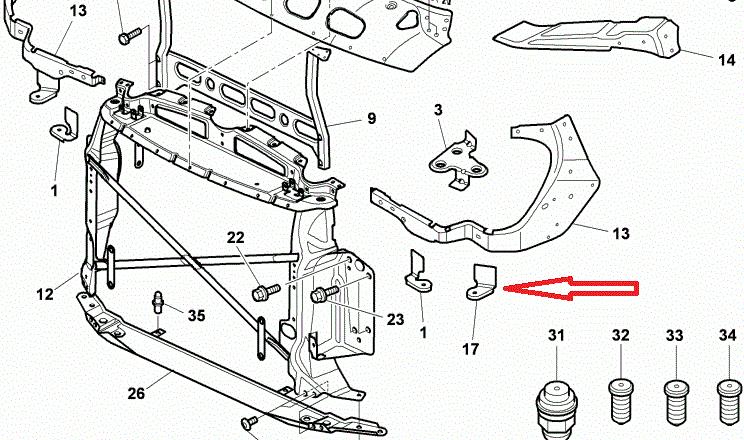 13
14
9
3
1
13
22
12
35
23
1
17
31
32
33
34
26