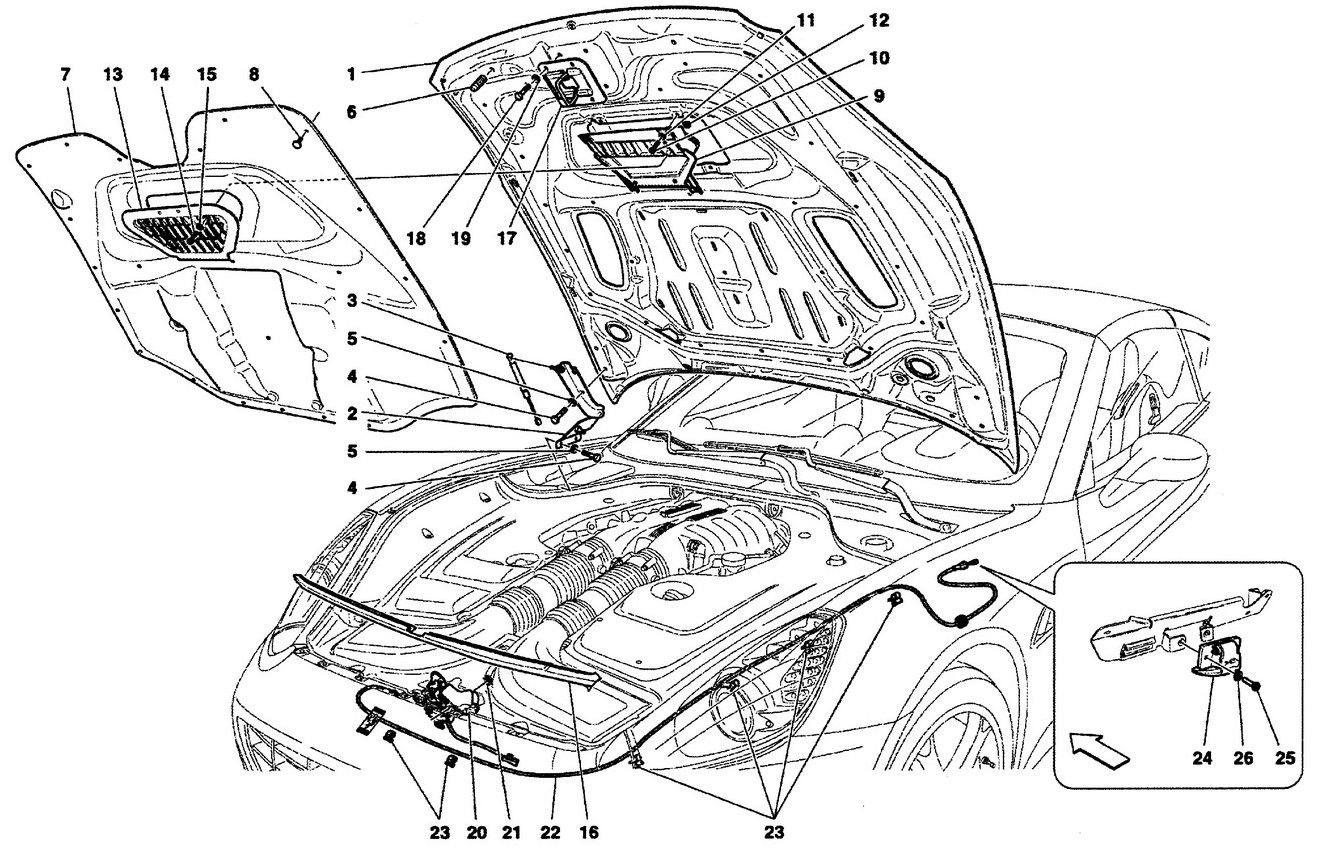 7
13
14
15
8
1
6
11
12
10
9
18
19
17
3
5
4
2
5
4
23
20
21
22
16
23
24
26
25