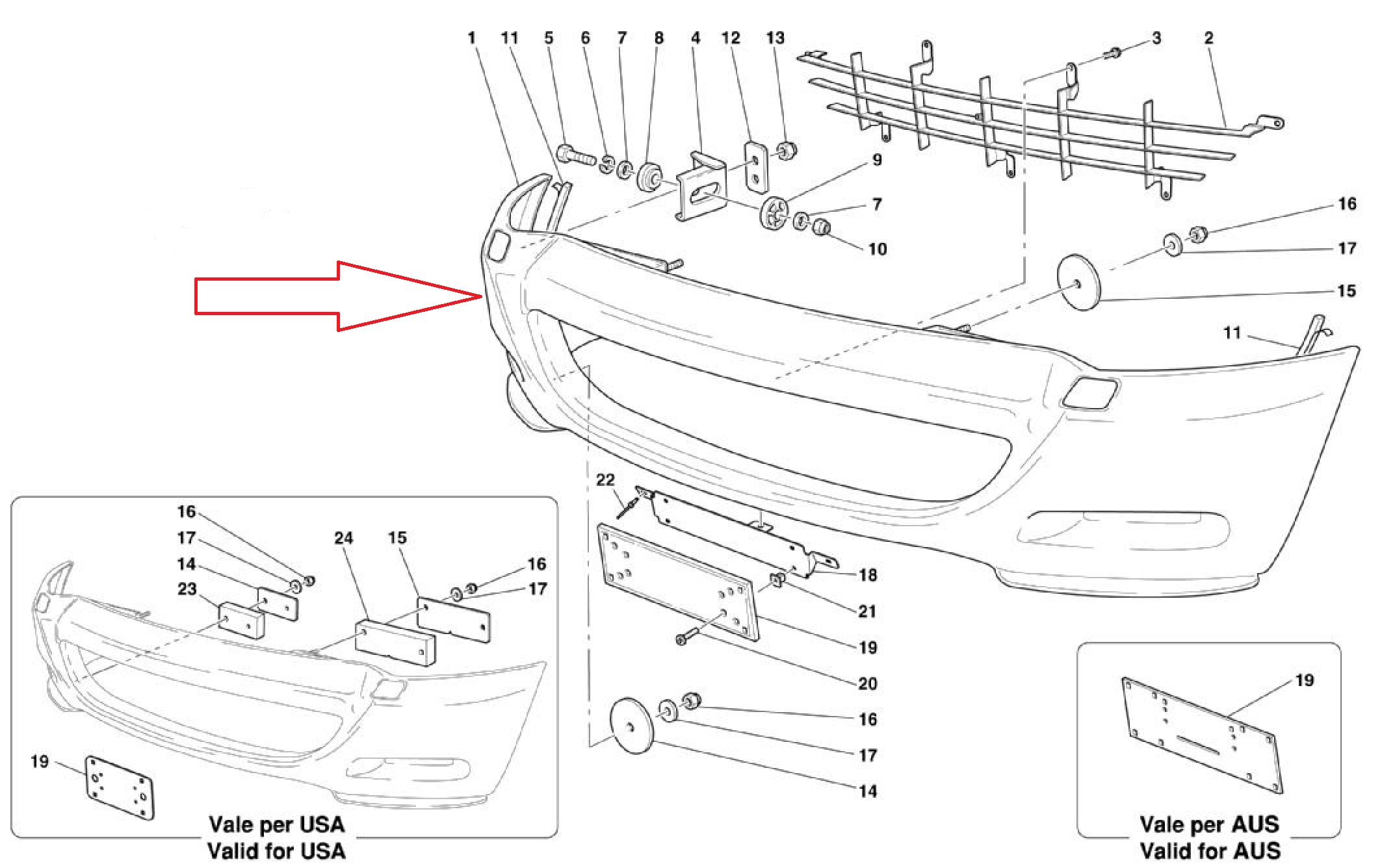 1 11 5 6 7 8 4 12 13 3 2

9

7

10

16

17

15

11

22

18

21

19

20

16

17

14

16

17

14

23

24

15

16

17

19

Vale per USA
Valid for USA

19

Vale per AUS
Valid for AUS