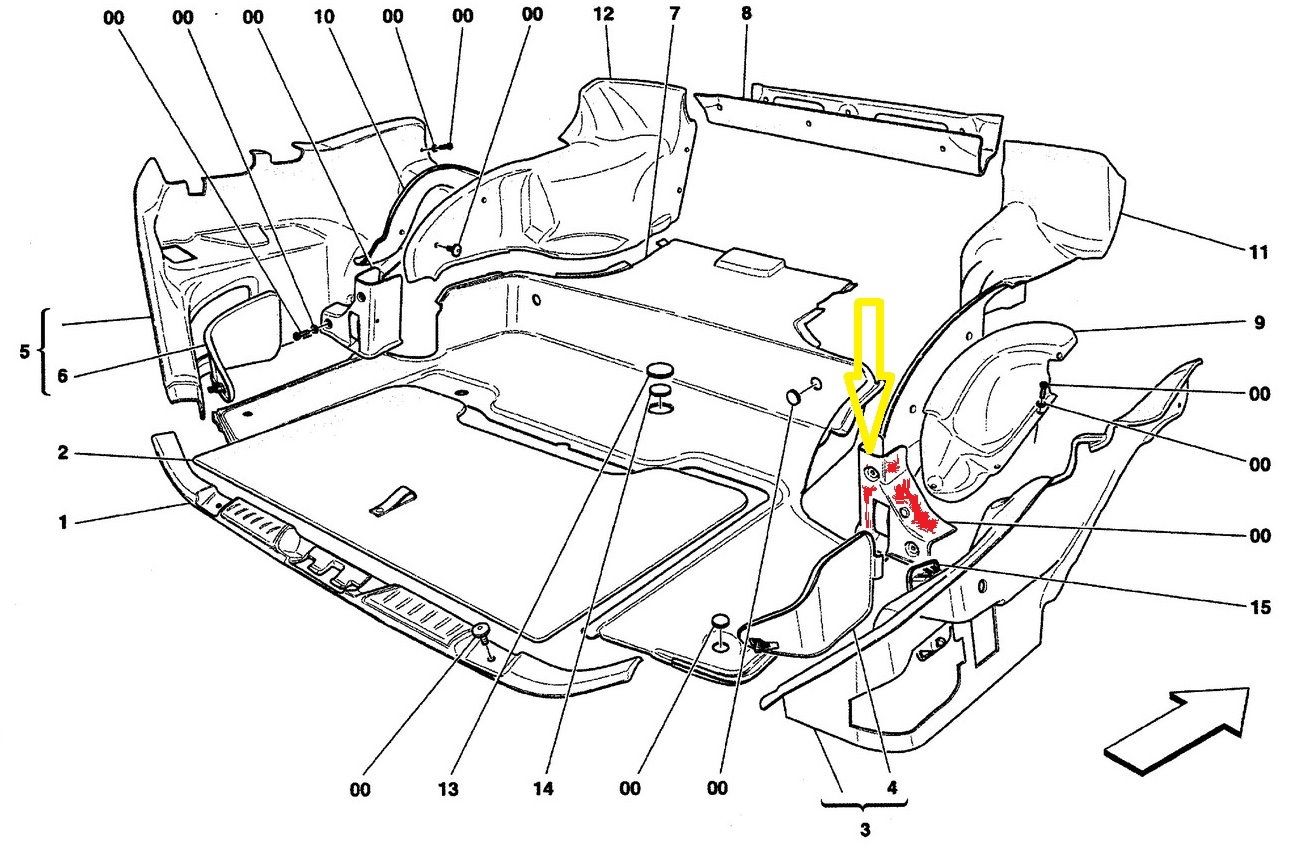 00
00
00
10
00
00
00
12
7
8
11
9
00
00
00
15
5
6
2
1
00
13
14
00
00
4
3