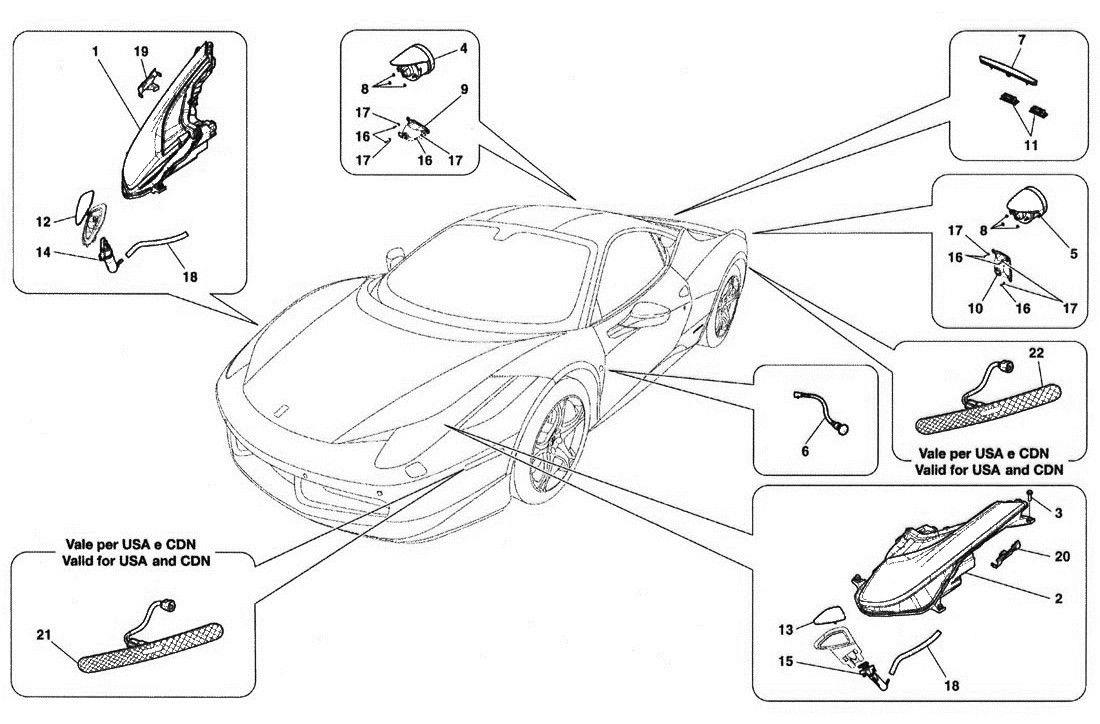 1
19
12
14
18
4
8
9
17
16
17
16
17
7
11
8
5
17
16
10
16
17
22
Vale per USA e CDN
Valid for USA and CDN
6
3
20
2
13
15
18
Vale per USA e CDN
Valid for USA and CDN
21