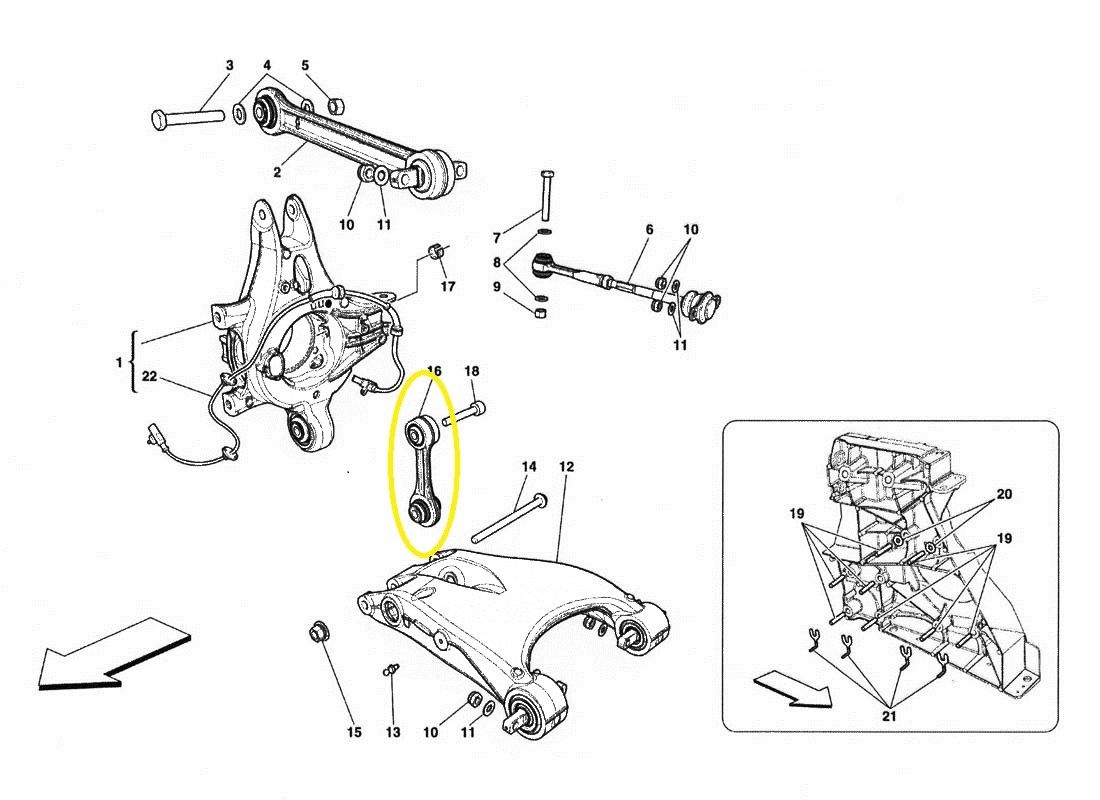 3
4
5
2
10
11
7
8
9
6
10
11
17
1
22
16
18
14
12
15
13
10
11
19
20
19
21