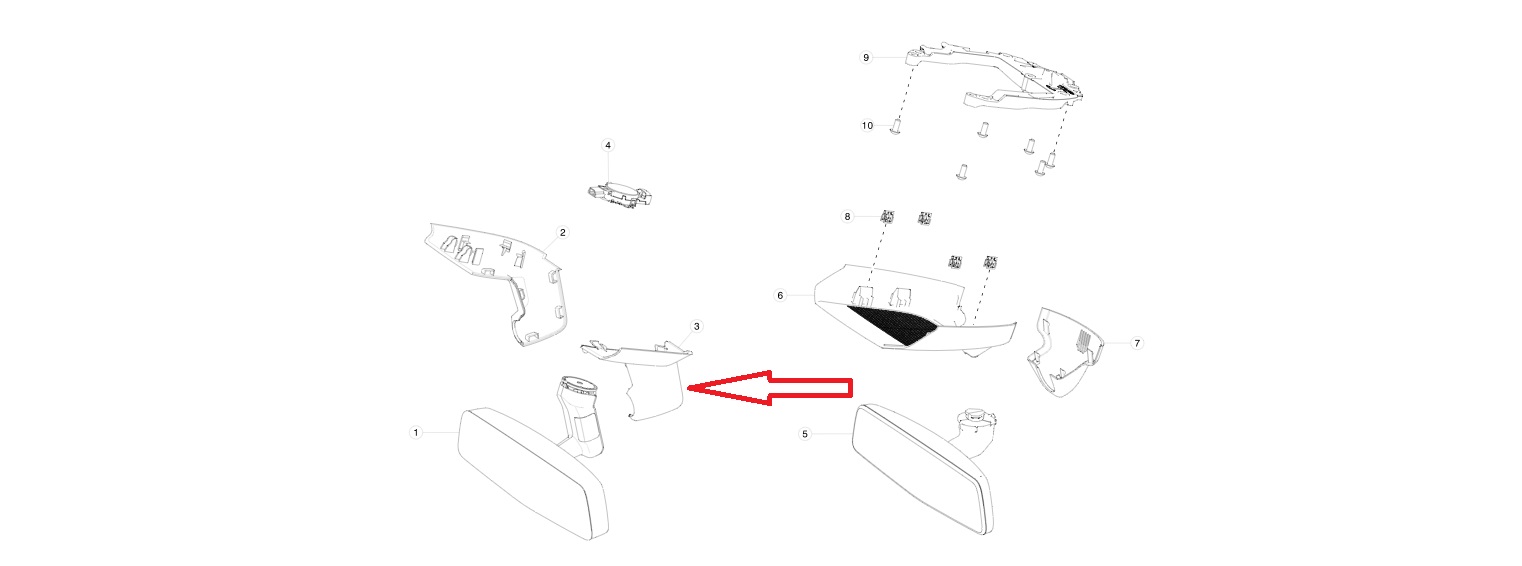 9

10

4

8

2

6

3

7

1

5