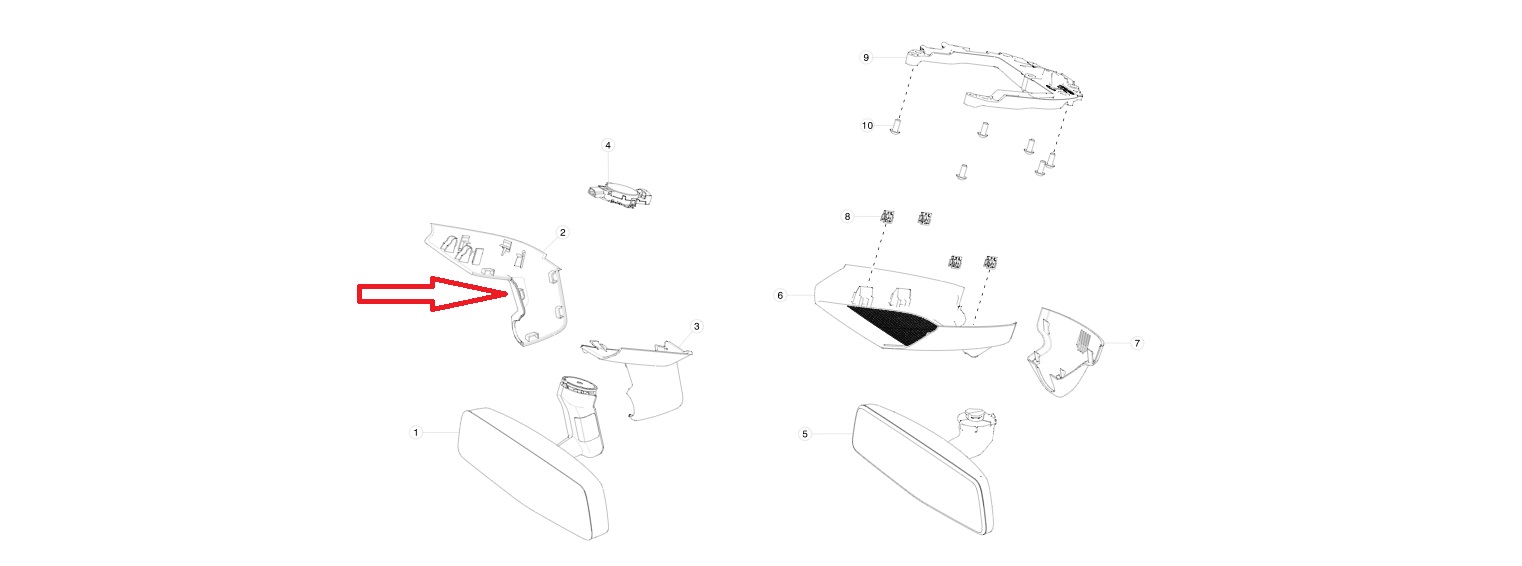 9

10

4

8

2

6

3

7

1

5