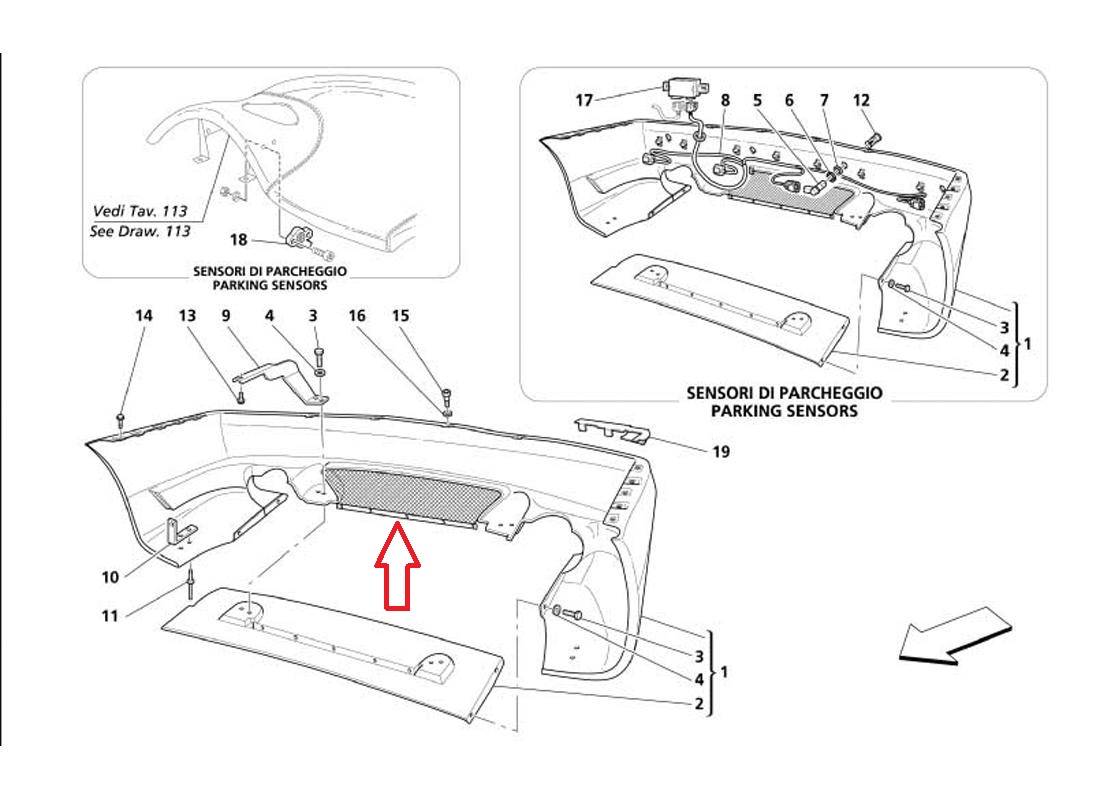 Vedi Tav. 113
See Draw. 113

18

SENSORI DI PARCHEGGIO
PARKING SENSORS

17 8 5 6 7 12

3
4
1
2

SENSORI DI PARCHEGGIO
PARKING SENSORS

14 13 9 4 3 16 15

19

10

11

3
4
1
2