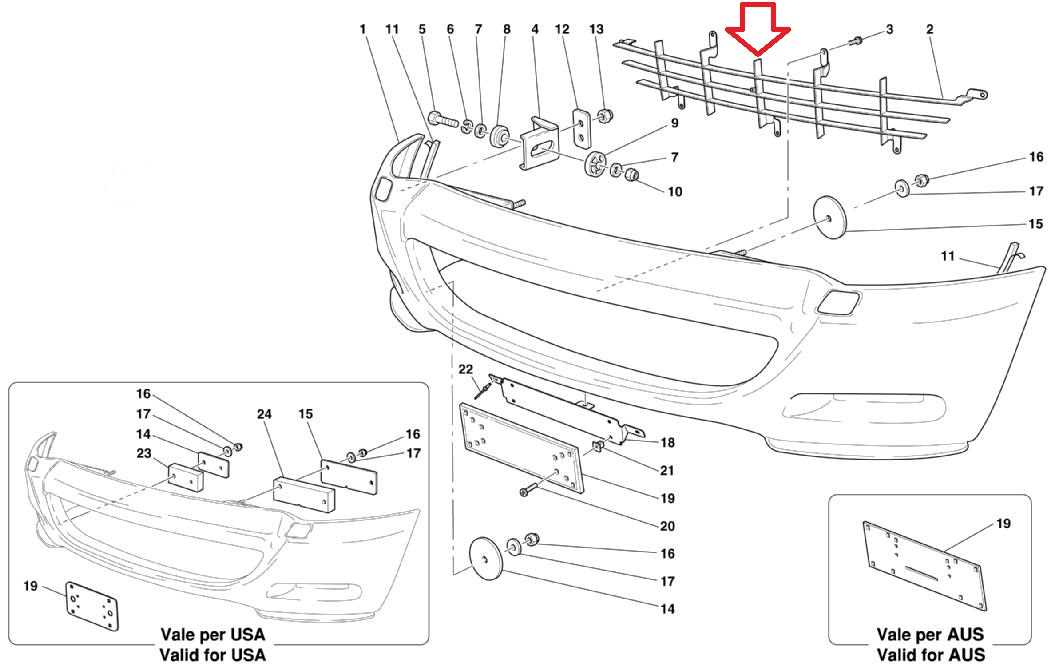 1 11 5 6 7 8 4 12 13 3 2
9
7
10
16
17
15
11
22
18
21
19
20
16
17
14

16
17
14
23
24
15
16
17
19
Vale per USA
Valid for USA

19
Vale per AUS
Valid for AUS