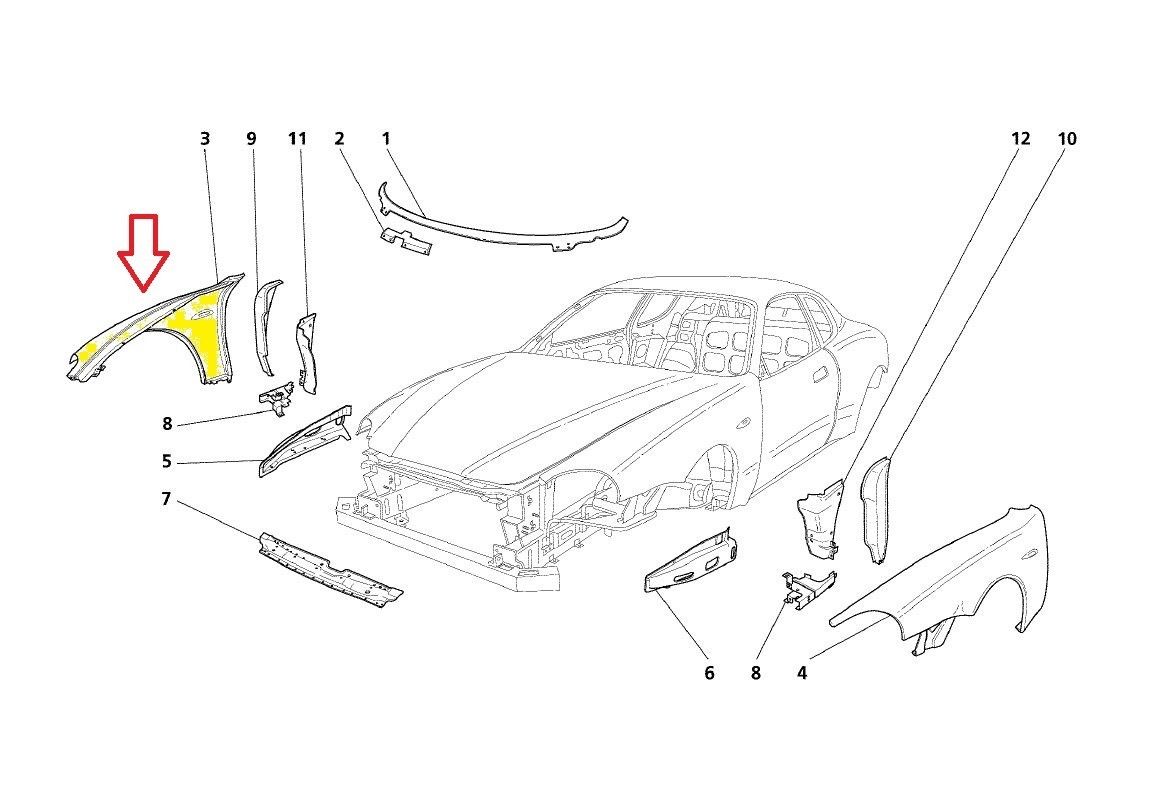 3
9
11
2
1
12
10
8
5
7
6
8
4