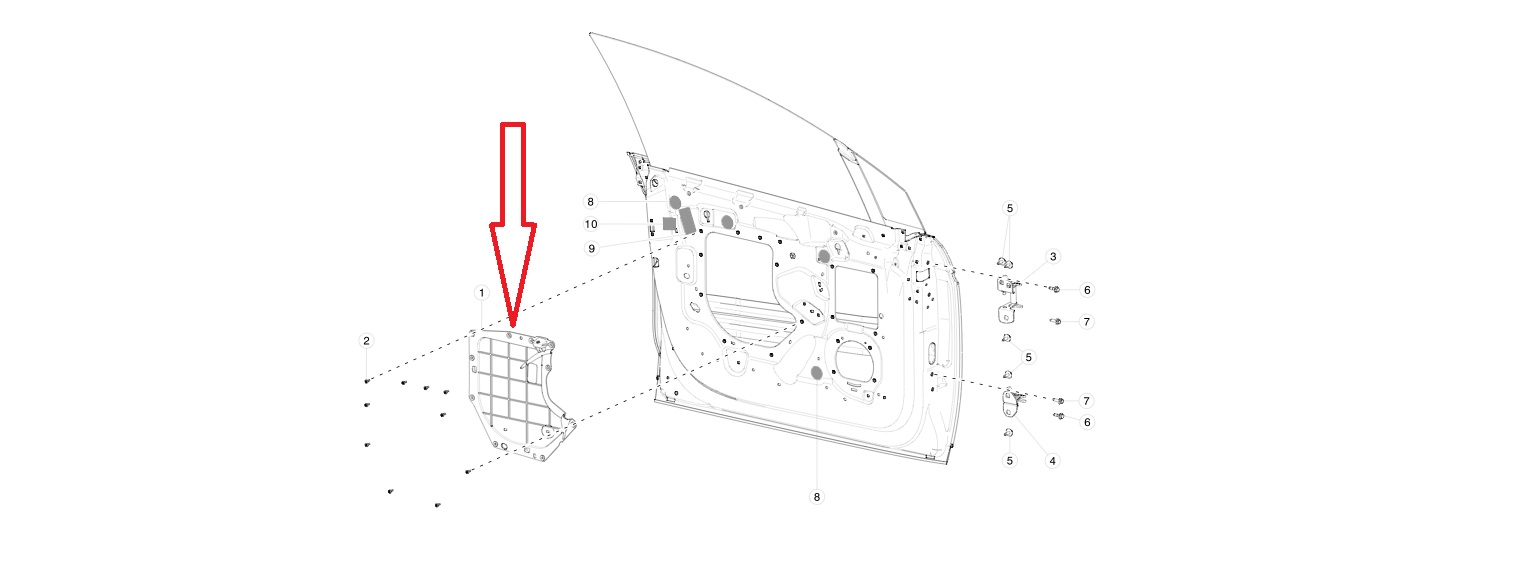 8
10
9
1
2
5
3
6
7
5
7
6
5
4
8