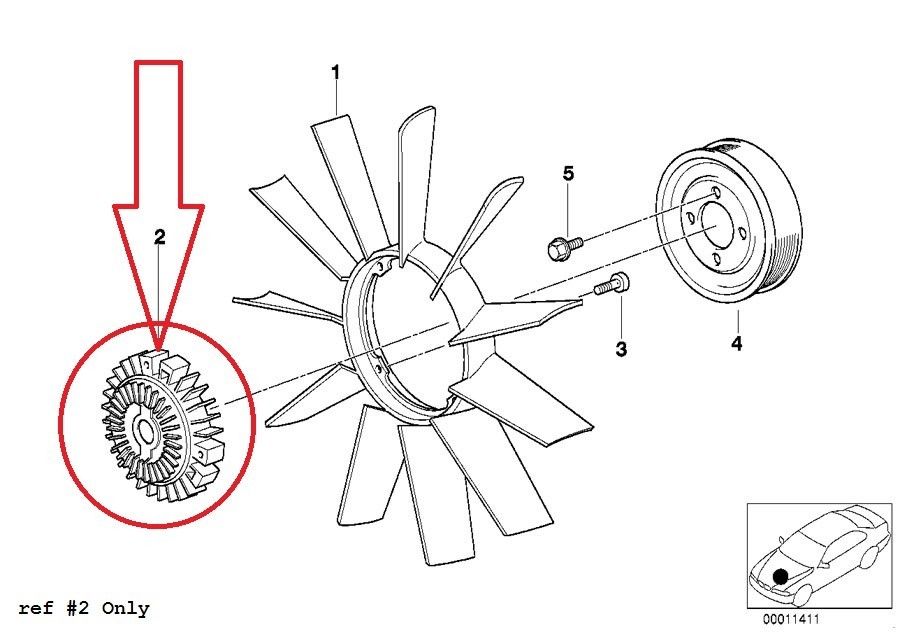 1
2
5
3
4
ref #2 Only
00011411