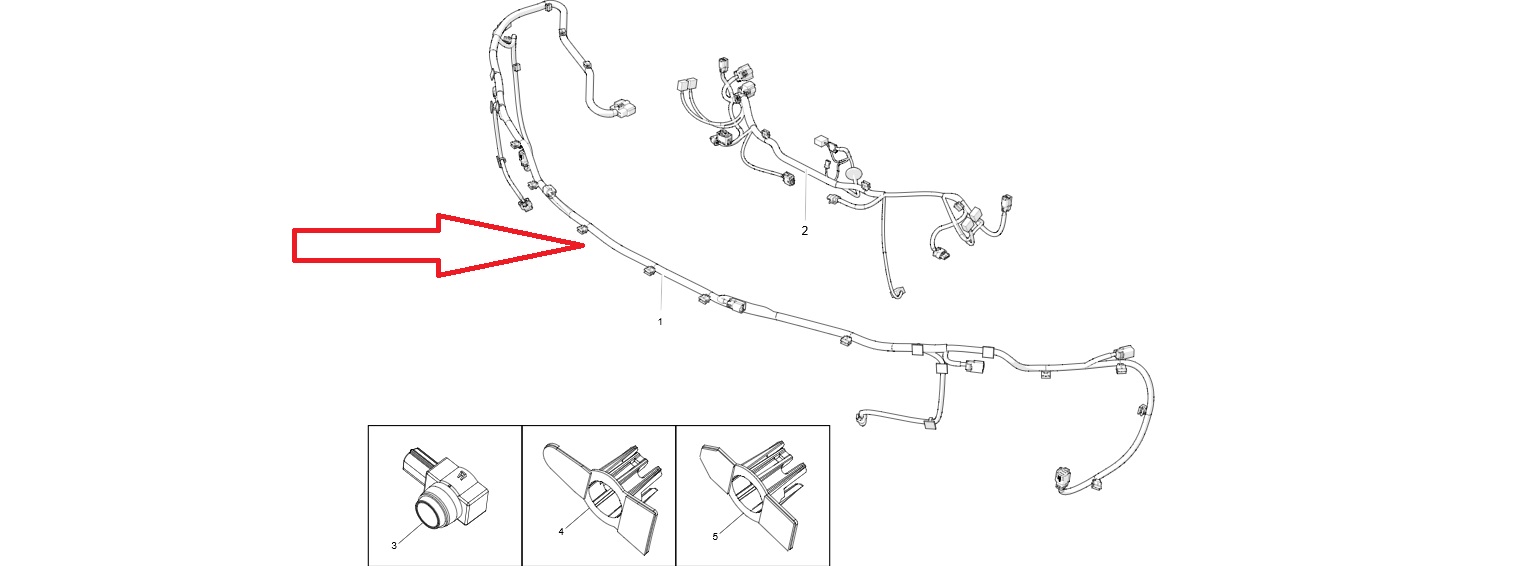 2

1

3

4

5