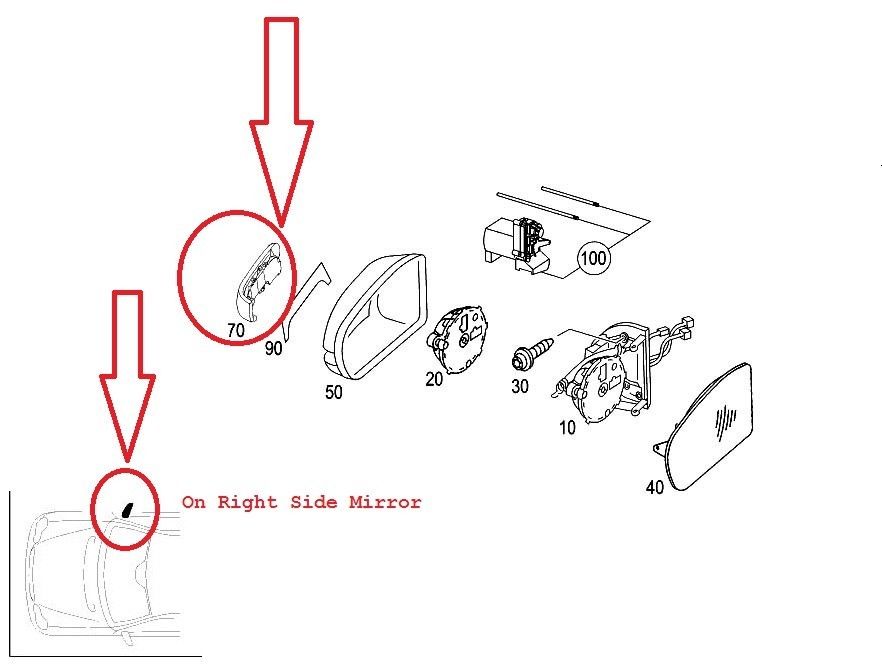 100

70

90

50

20

30

10

40

On Right Side Mirror