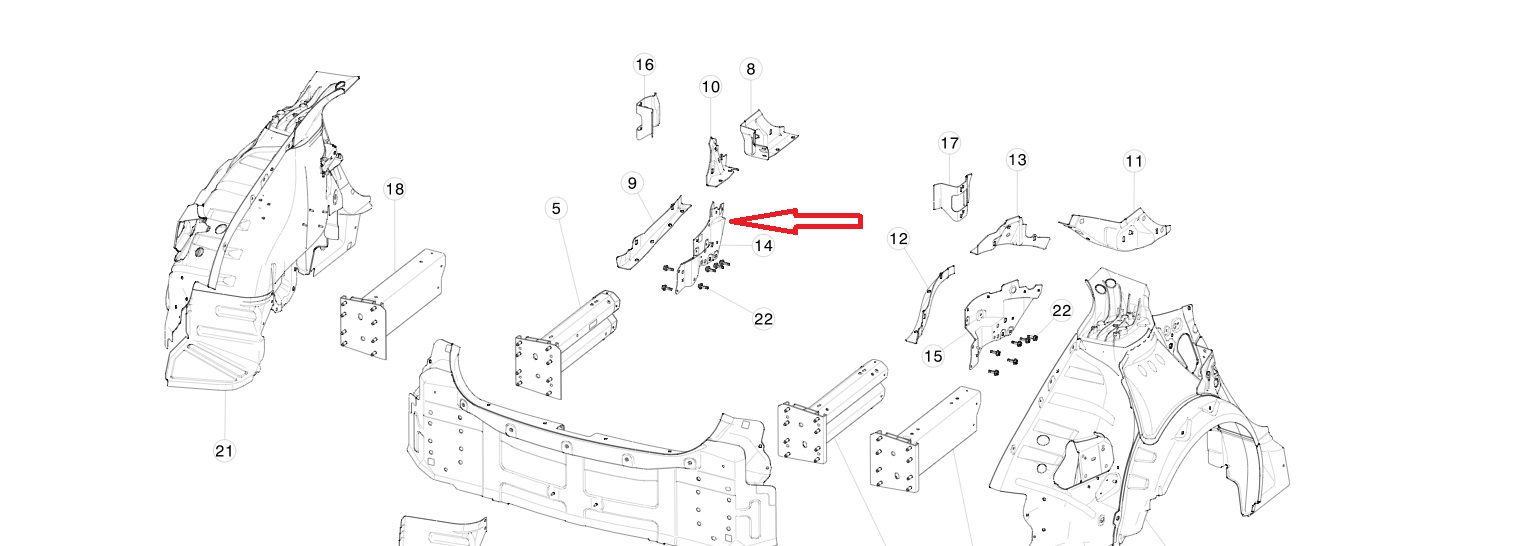 16
10
8
17
13
11
18
9
5
14
12
22
22
15
21