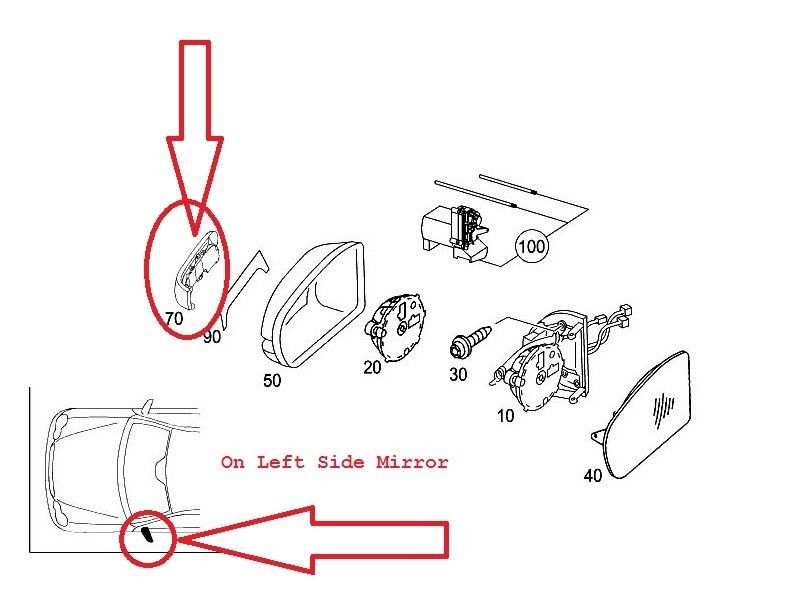 100

70
90
50
20
30
10
40

On Left Side Mirror