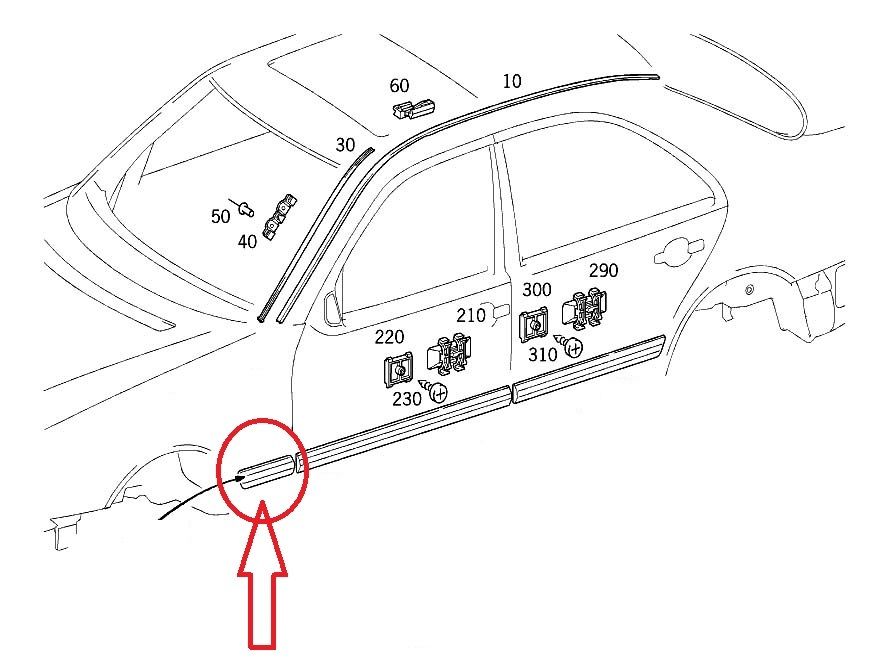 60
10
30
50
40
290
300
210
220
310
230