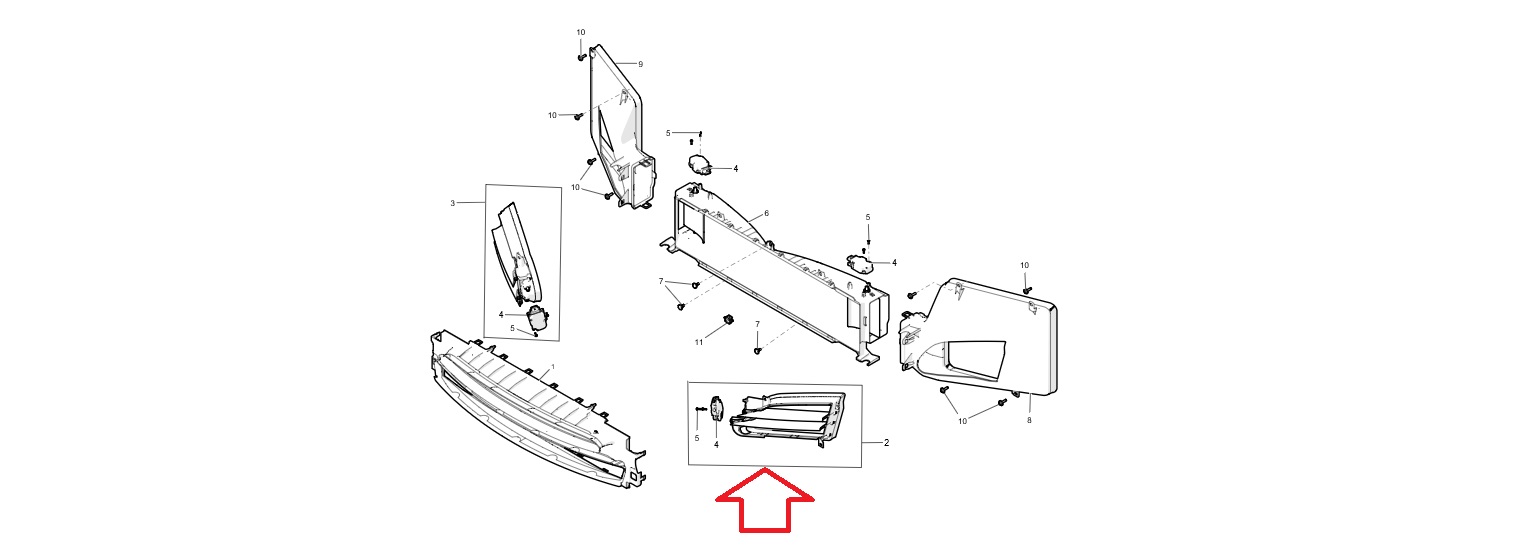 10
9
10
5
4
10
3
6
5
4
10
7
4
5
11
7
1
5
4
2
10
8