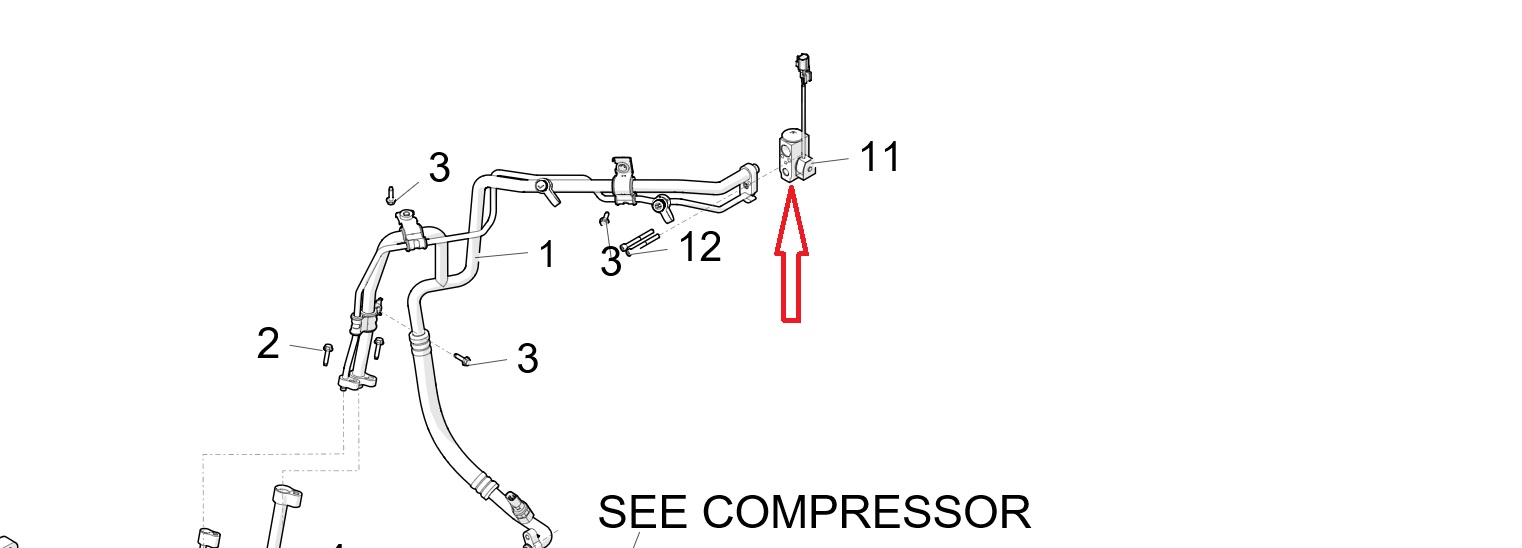 3
11
1
3
12
2
3
SEE COMPRESSOR