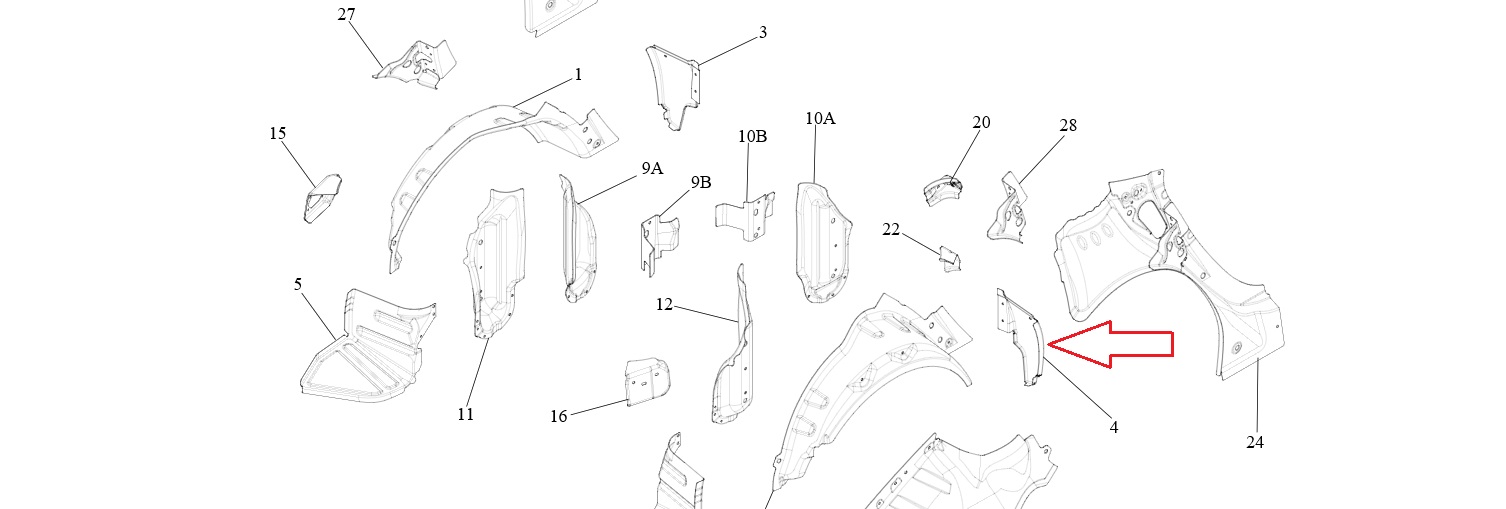 27
3
1
15
10B
10A
20
28
9A
9B
22
5
12
11
16
4
24