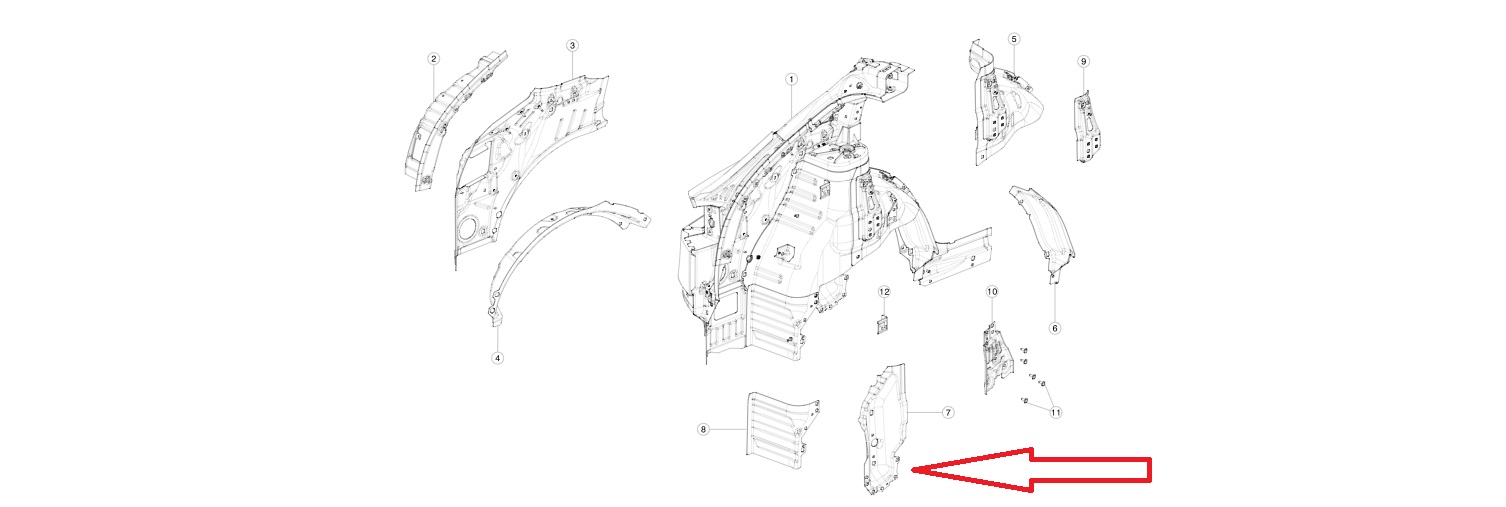 2
3
1
5
9
4
12
10
6
8
7
11