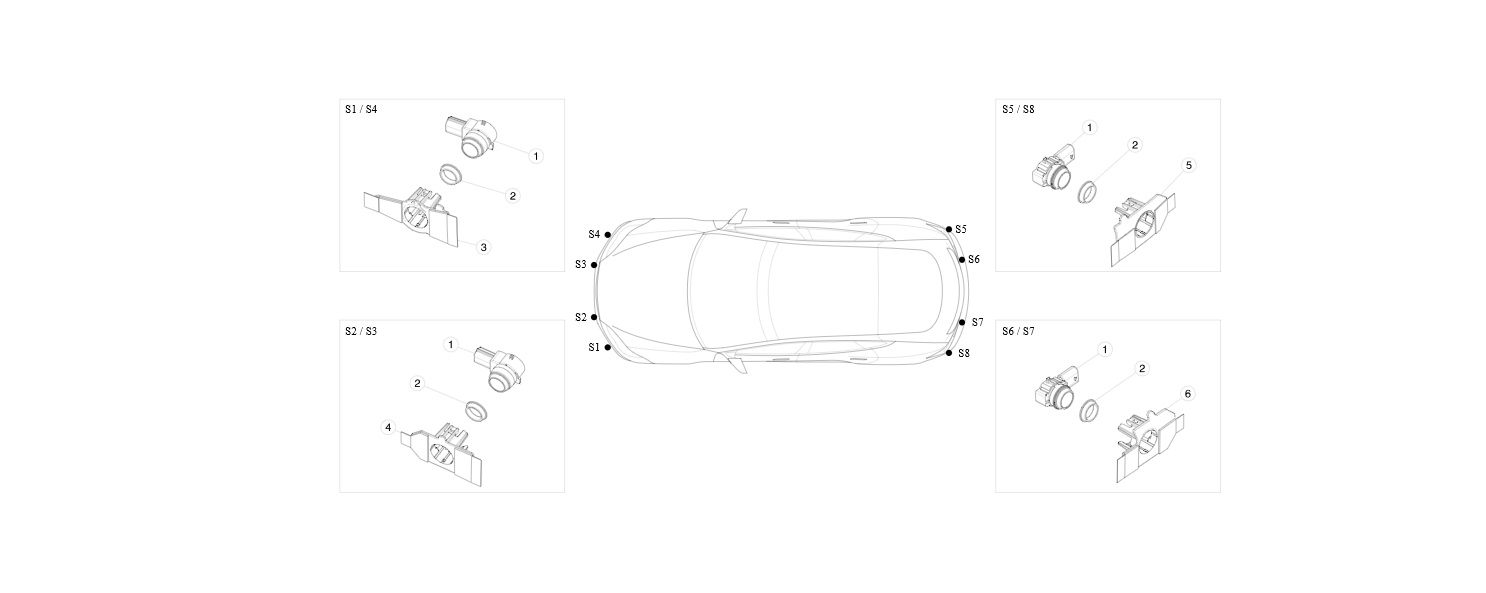 S1 / S4

1

2

3

S2 / S3

1

2

4

S4

S3

S2

S1

S5

S6

S7

S8

S5 / S8

1

2

5

S6 / S7

1

2

6