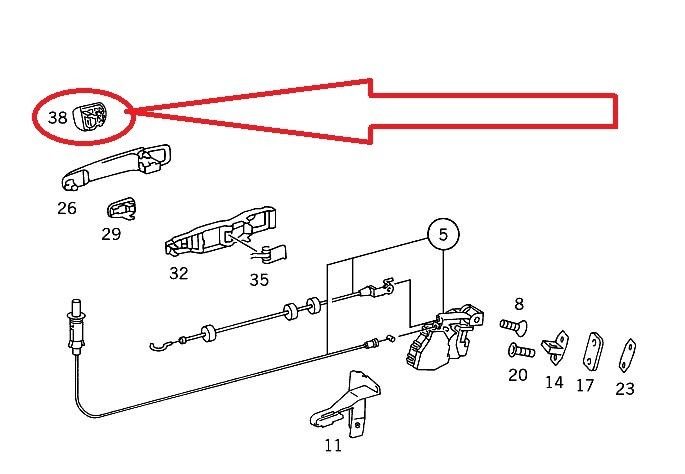 38

26

29

32

35

5

8

20

14

17

23

11