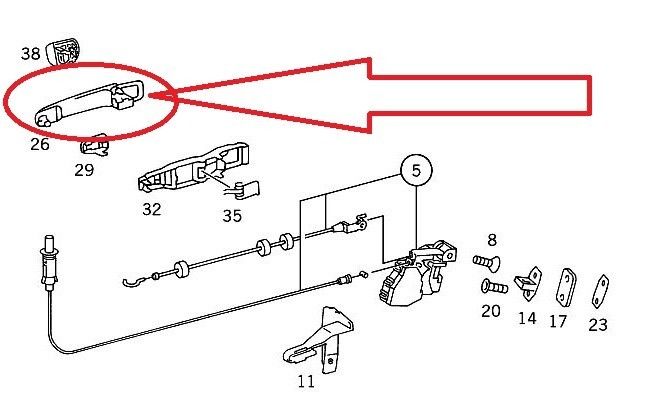 38
26
29
32
35
5
8
20
14
17
23
11